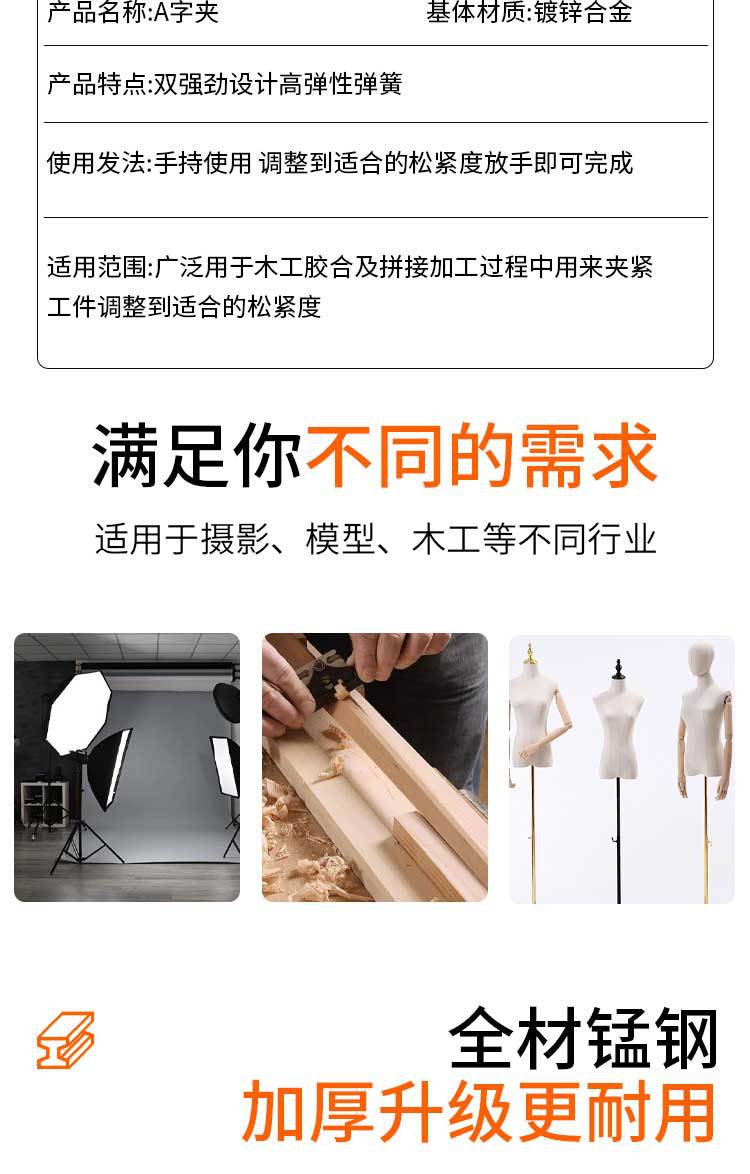 产品名称:A字夹　　基体材质:镀锌合金

产品特点:双强劲设计高弹性弹簧

使用发法:手持使用 调整到适合的松紧度放手即可完成

适用范围:广泛用于木工胶合及拼接加工过程中用来夹紧工件调整到适合的松紧度

满足你不同的需求

适用于摄影、模型、木工等不同行业

全材锰钢

加厚升级更耐用