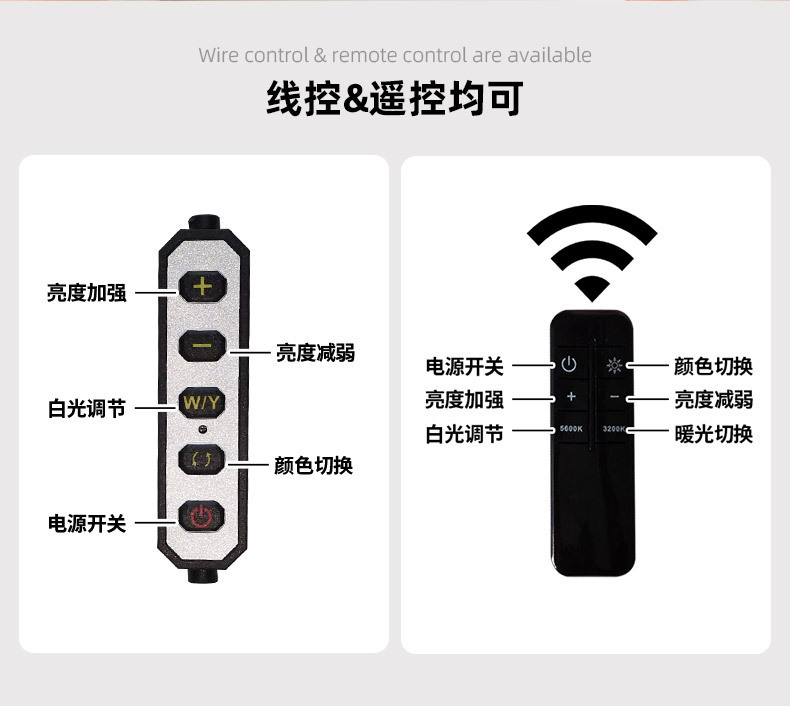 Wire control & remote control are available

线控&遥控均可

亮度加强
+
−
亮度减弱
白光调节
W/Y
颜色切换
电源开关

电源开关
颜色切换
亮度加强
+
−
亮度减弱
白光调节
5600K
3200K
暖光切换