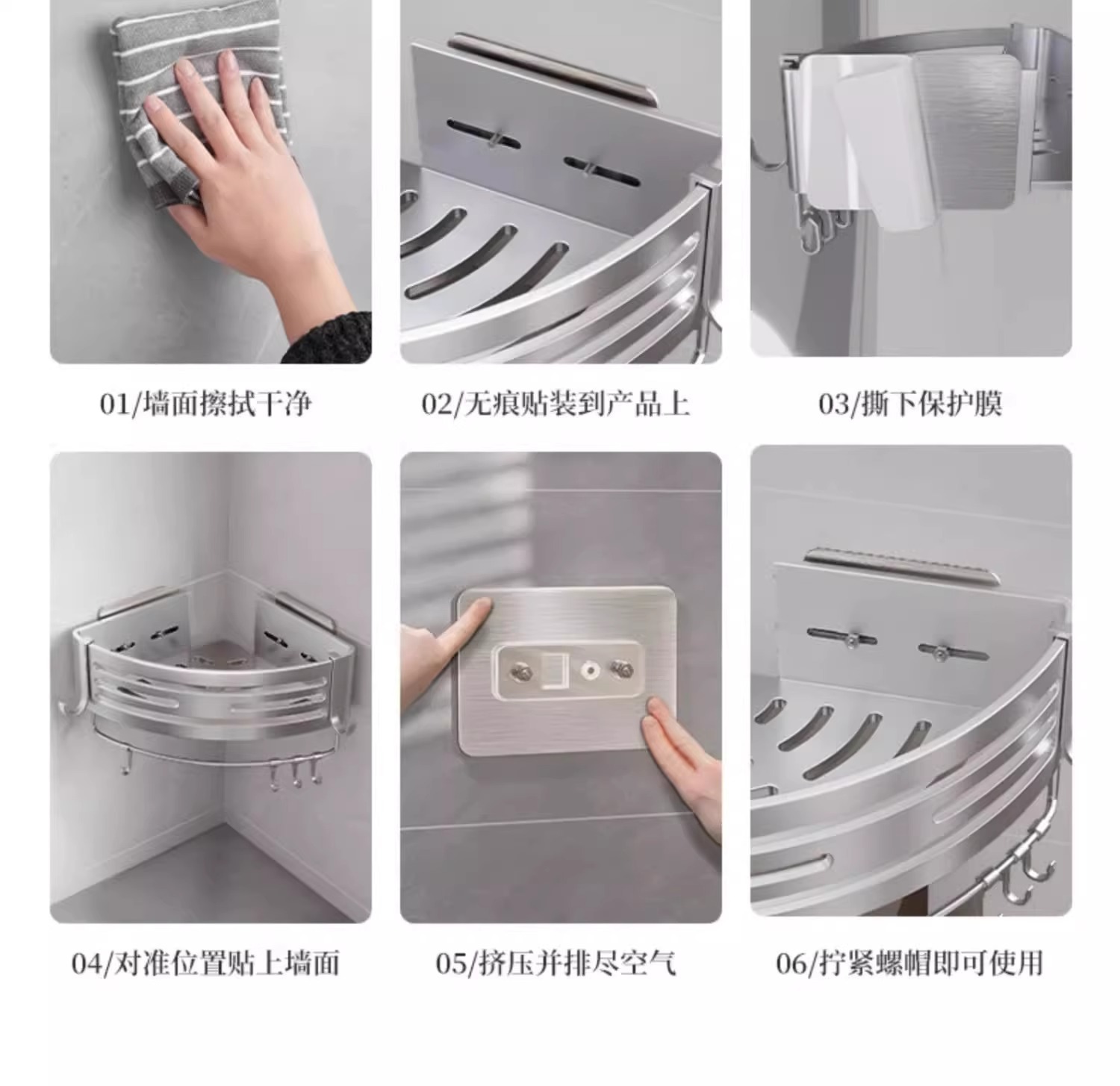 01/墙面擦拭干净

02/无痕贴装到产品上

03/撕下保护膜

04/对准位置贴上墙面

05/挤压并排尽空气

06/拧紧螺帽即可使用