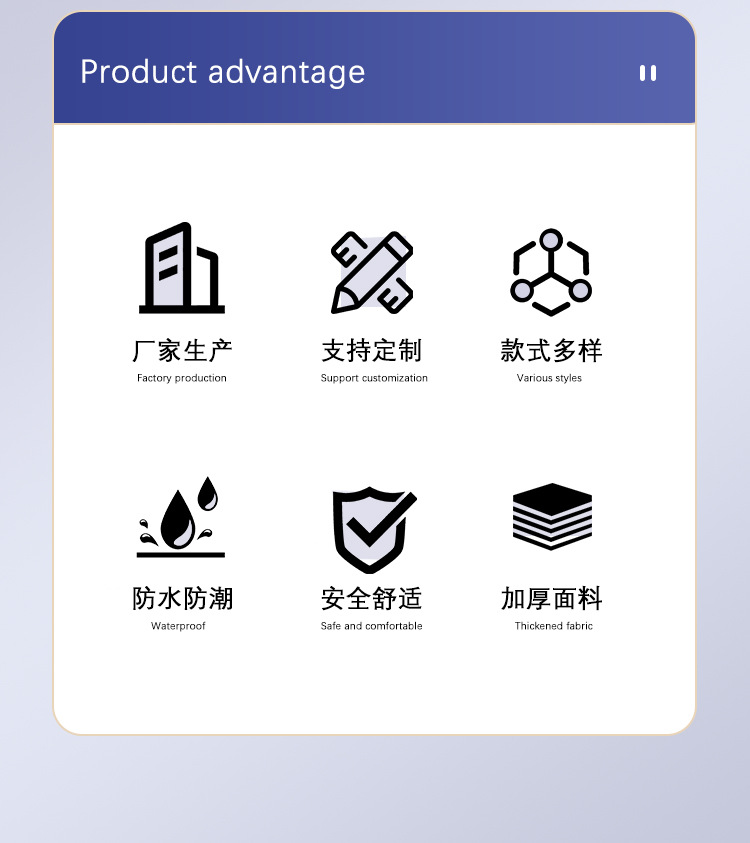 Product advantage

厂家生产
Factory production

支持定制
Support customization

款式多样
Various styles

防水防潮
Waterproof

安全舒适
Safe and comfortable

加厚面料
Thickened fabric