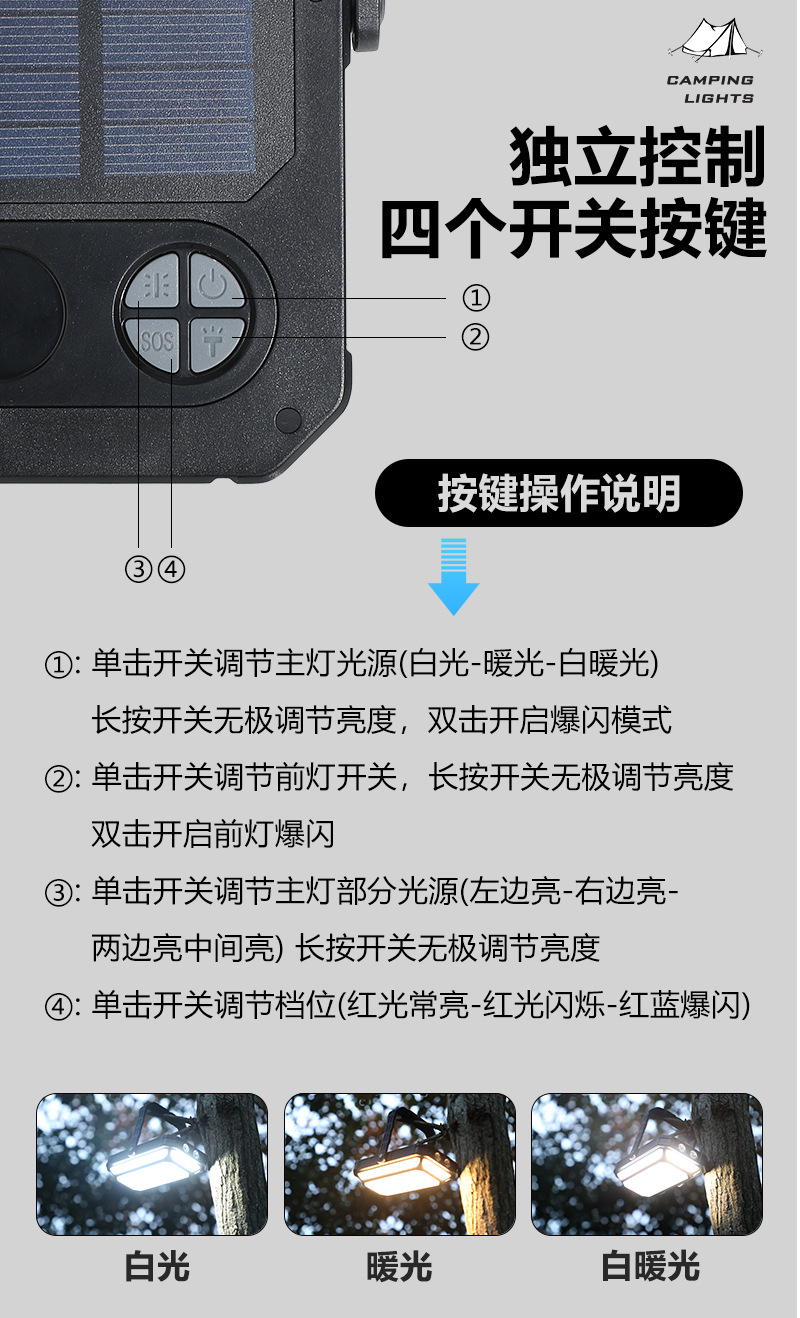 CAMPING LIGHTS

独立控制
四个开关按键

SOS

①
②
③④

按键操作说明

①: 单击开关调节主灯光源(白光-暖光-白暖光)
长按开关无极调节亮度，双击开启爆闪模式

②: 单击开关调节前灯开关，长按开关无极调节亮度
双击开启前灯爆闪

③: 单击开关调节主灯部分光源(左边亮-右边亮-两边亮中间亮) 长按开关无极调节亮度

④: 单击开关调节档位(红光常亮-红光闪烁-红蓝爆闪)

白光

暖光

白暖光