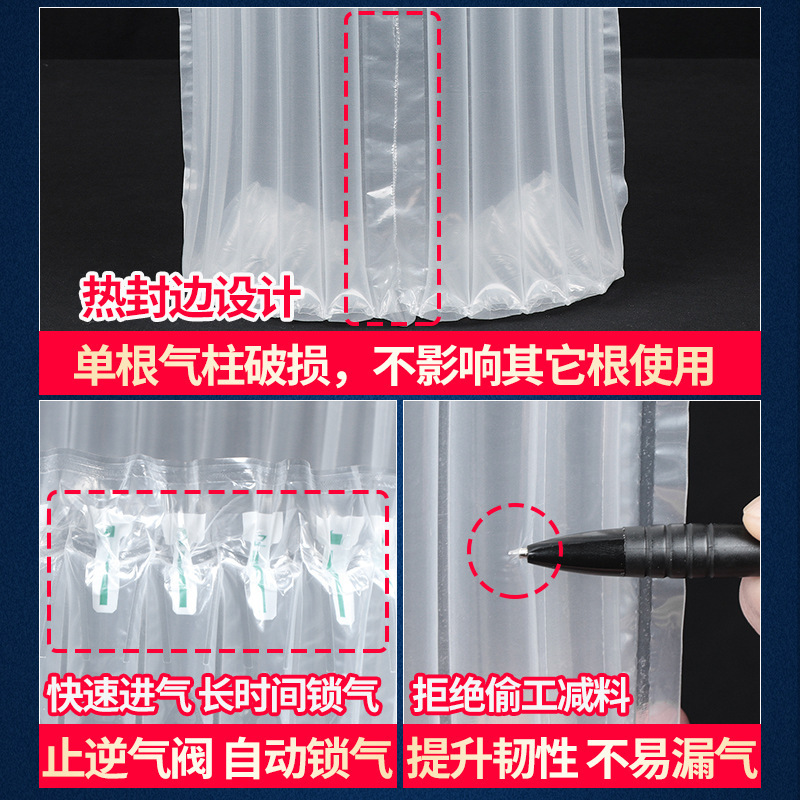 热封边设计

单根气柱破损，不影响其它根使用

快速进气 长时间锁气

止逆气阀 自动锁气

拒绝偷工减料

提升韧性 不易漏气