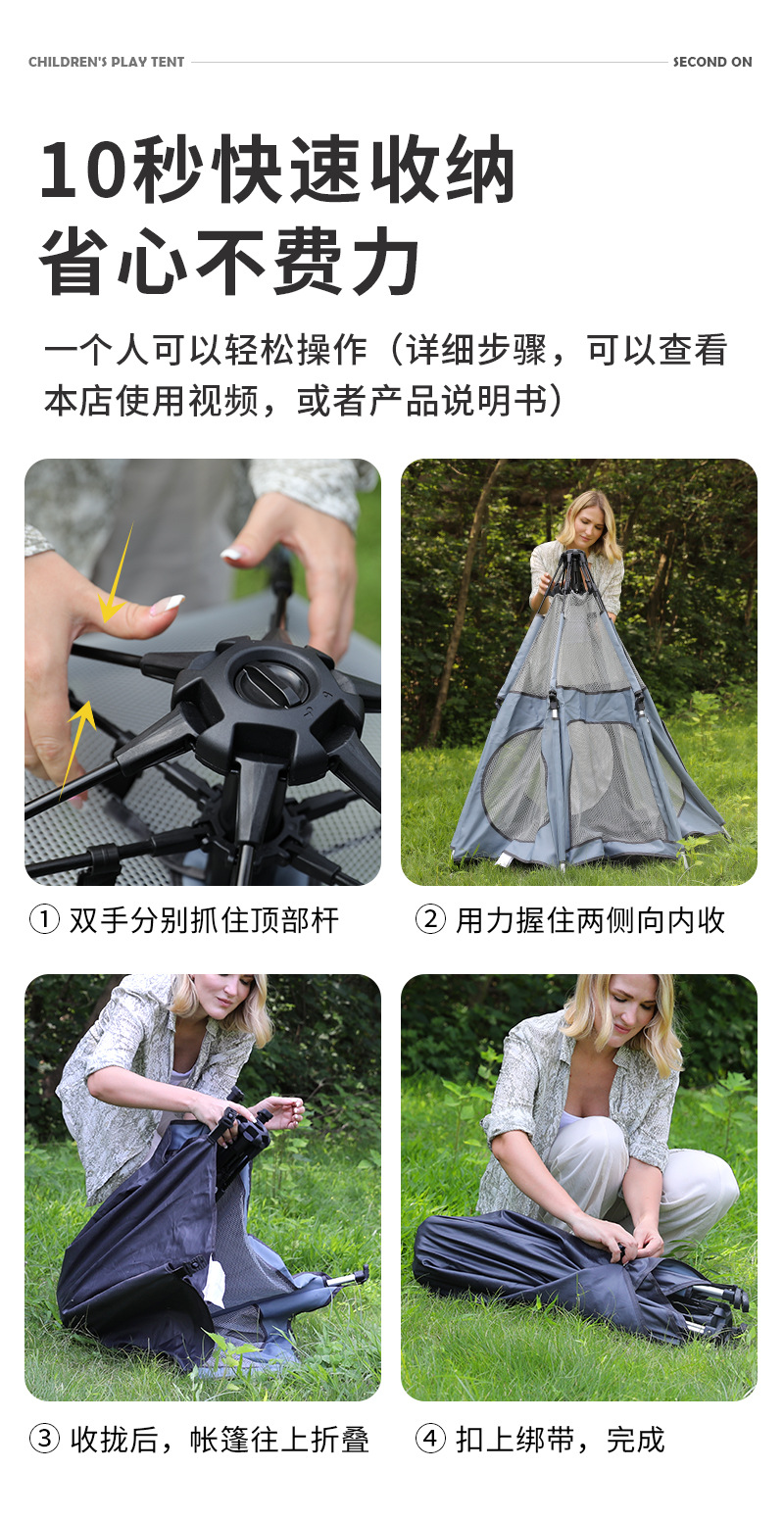 CHILDREN'S PLAY TENT

SECOND ON

10秒快速收纳
省心不费力

一个人可以轻松操作（详细步骤，可以查看本店使用视频，或者产品说明书）

① 双手分别抓住顶部杆

② 用力握住两侧向内收

③ 收拢后，帐篷往上折叠

④ 扣上绑带，完成