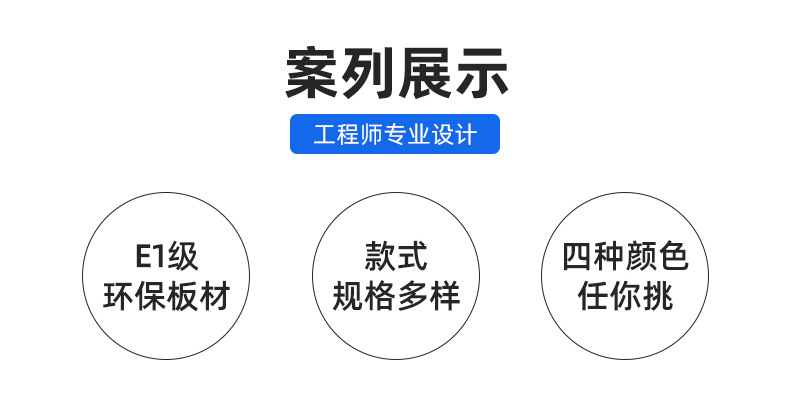 案列展示

工程师专业设计

E1级
环保板材

款式
规格多样

四种颜色
任你挑