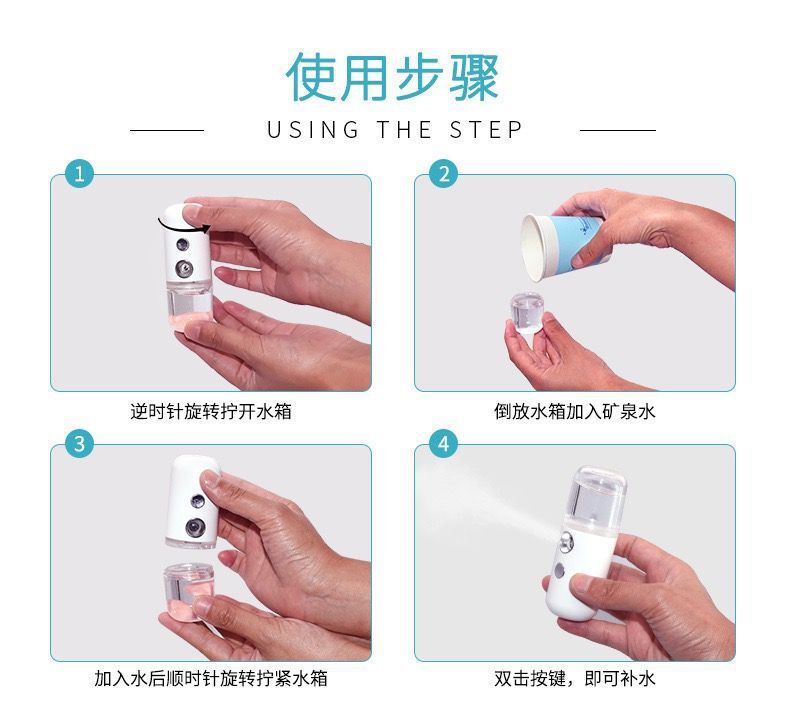 使用步骤

USING THE STEP

1

逆时针旋转拧开水箱

2

倒放水箱加入矿泉水

3

加入水后顺时针旋转拧紧水箱

4

双击按键，即可补水