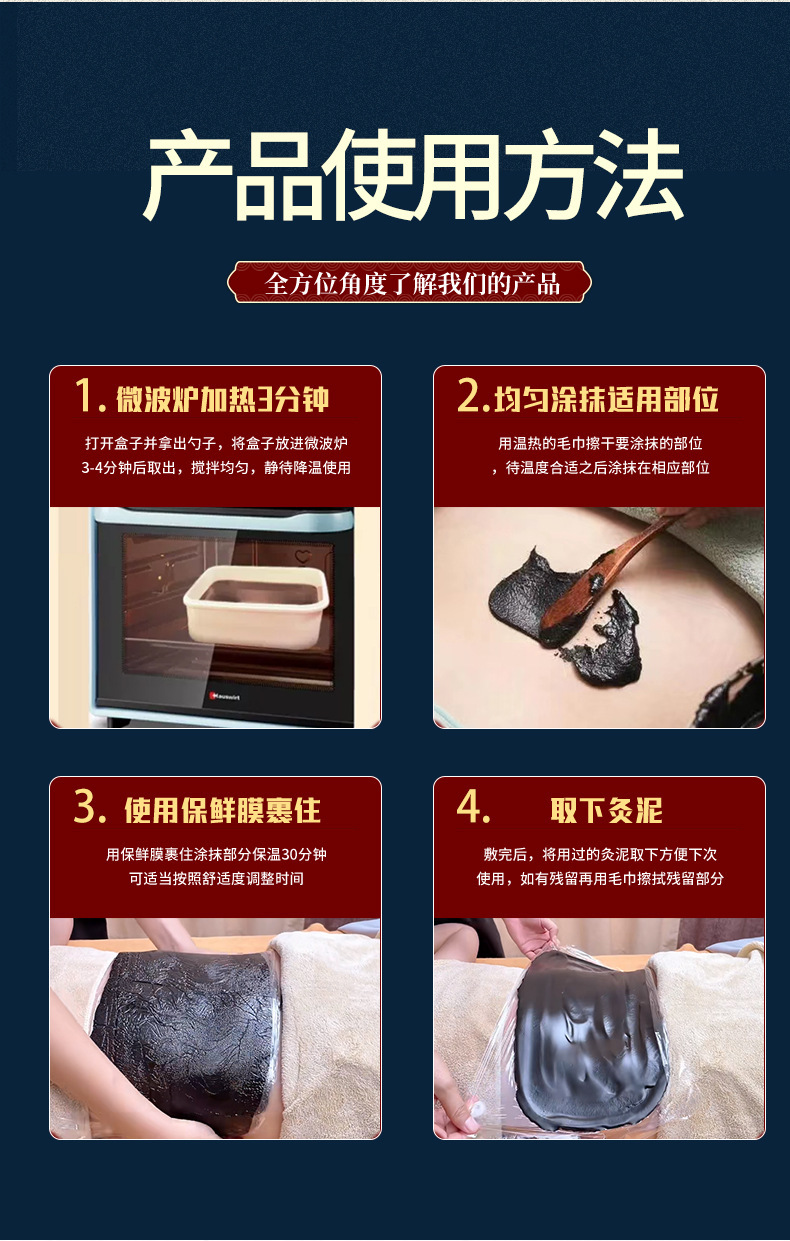 产品使用方法

全方位角度了解我们的产品

1. 微波炉加热3分钟

打开盒子并拿出勺子，将盒子放进微波炉3-4分钟后取出，搅拌均匀，静待降温使用

Hauswirt

2. 均匀涂抹适用部位

用温热的毛巾擦干要涂抹的部位，待温度合适之后涂抹在相应部位

3. 使用保鲜膜裹住

用保鲜膜裹住涂抹部分保温30分钟可适当按照舒适度调整时间

4. 取下灸泥

敷完后，将用过的灸泥取下方便下次使用，如有残留再用毛巾擦拭残留部分