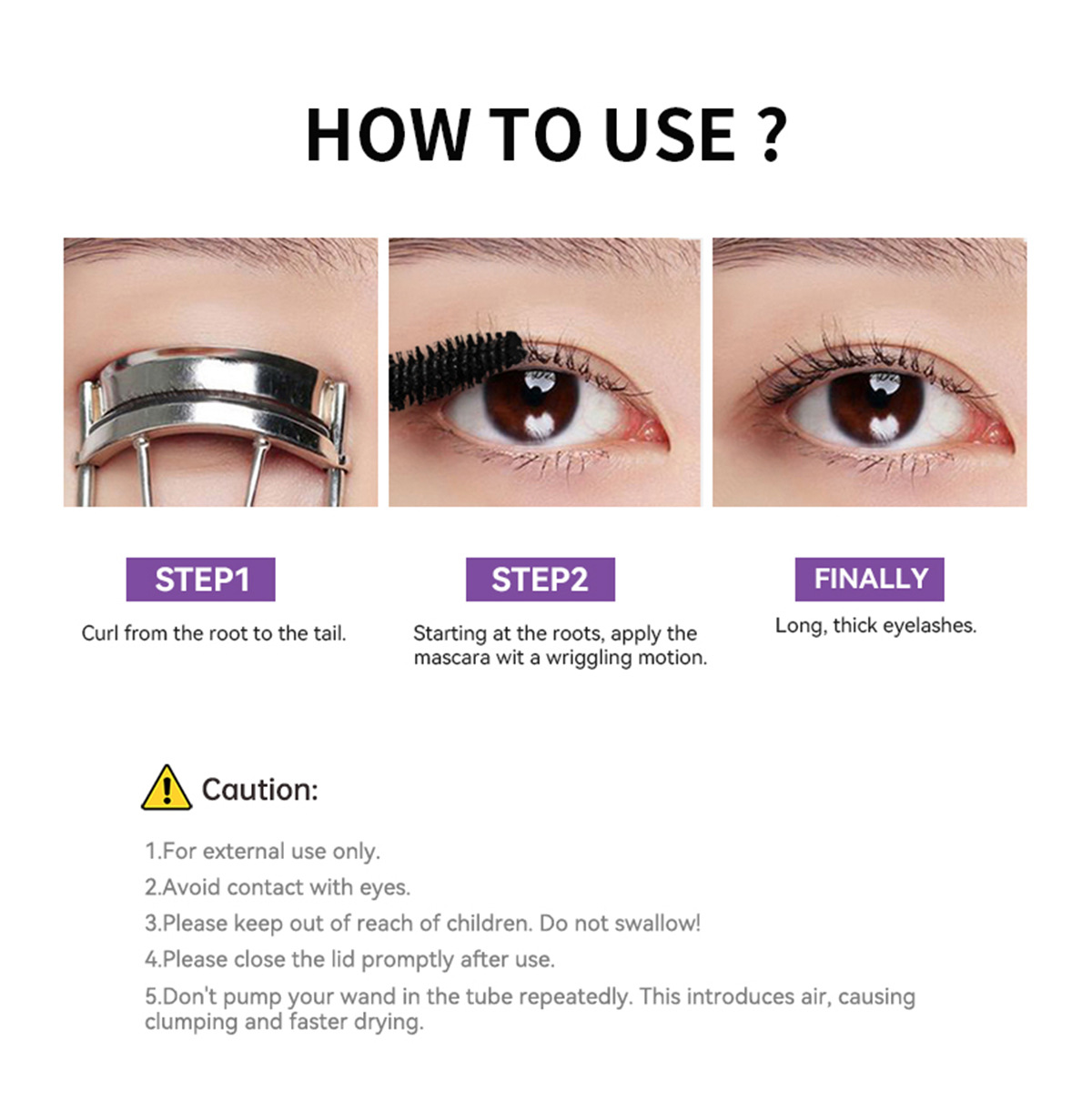 HOW TO USE ?

STEP1

Curl from the root to the tail.

STEP2

Starting at the roots, apply the mascara wit a wriggling motion.

FINALLY

Long, thick eyelashes.

Caution:

1.For external use only.
2.Avoid contact with eyes.
3.Please keep out of reach of children. Do not swallow!
4.Please close the lid promptly after use.
5.Don't pump your wand in the tube repeatedly. This introduces air, causing clumping and faster drying.