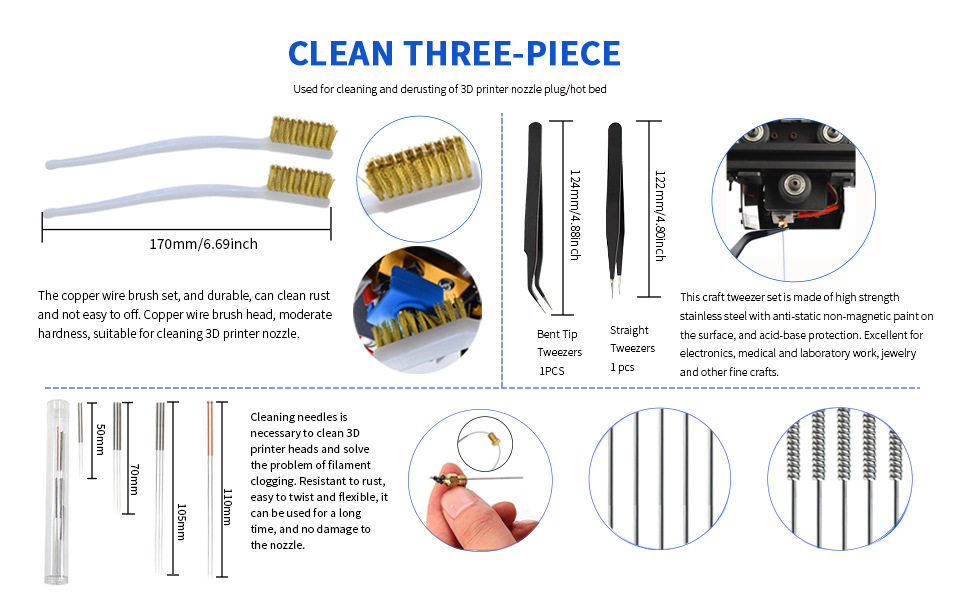 CLEAN THREE-PIECE

Used for cleaning and derusting of 3D printer nozzle plug/hot bed

170mm/6.69inch

The copper wire brush set, and durable, can clean rust and not easy to off. Copper wire brush head, moderate hardness, suitable for cleaning 3D printer nozzle.

124mm/4.88inch

122mm/4.80inch

Bent Tip Tweezers 1PCS

Straight Tweezers 1 pcs

This craft tweezer set is made of high strength stainless steel with anti-static non-magnetic paint on the surface, and acid-base protection. Excellent for electronics, medical and laboratory work, jewelry and other fine crafts.

50mm

70mm

105mm

110mm

Cleaning needles is necessary to clean 3D printer heads and solve the problem of filament clogging. Resistant to rust, easy to twist and flexible, it can be used for a long time, and no damage to the nozzle.