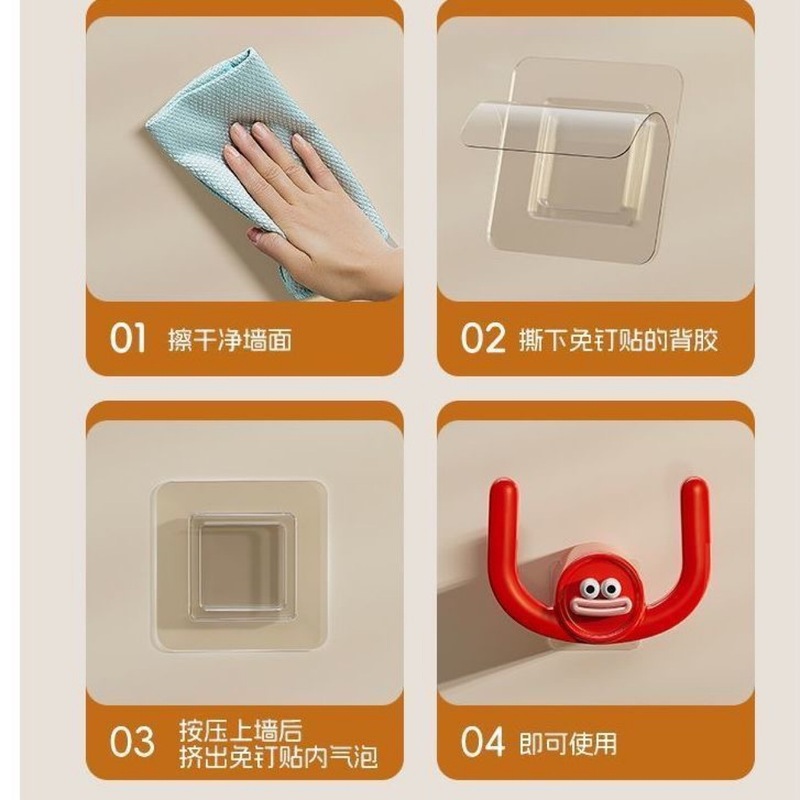 01 擦干净墙面

02 撕下免钉贴的背胶

03 按压上墙后
挤出免钉贴内气泡

04 即可使用