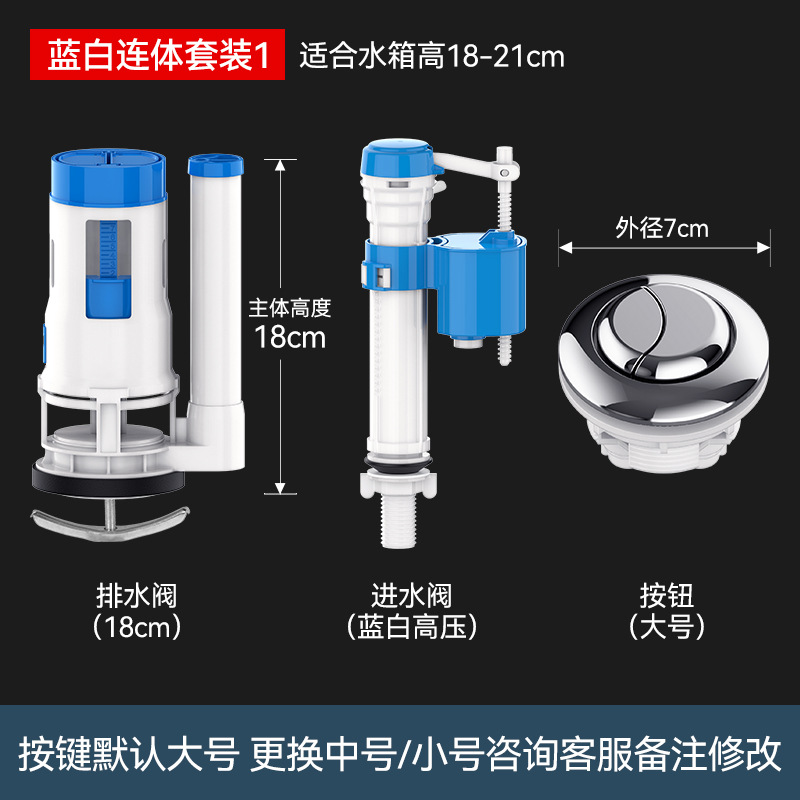 蓝白连体套装1 适合水箱高18-21cm

主体高度
18cm

外径7cm

排水阀
（18cm）

进水阀
（蓝白高压）

按钮
（大号）

按键默认大号 更换中号/小号咨询客服备注修改