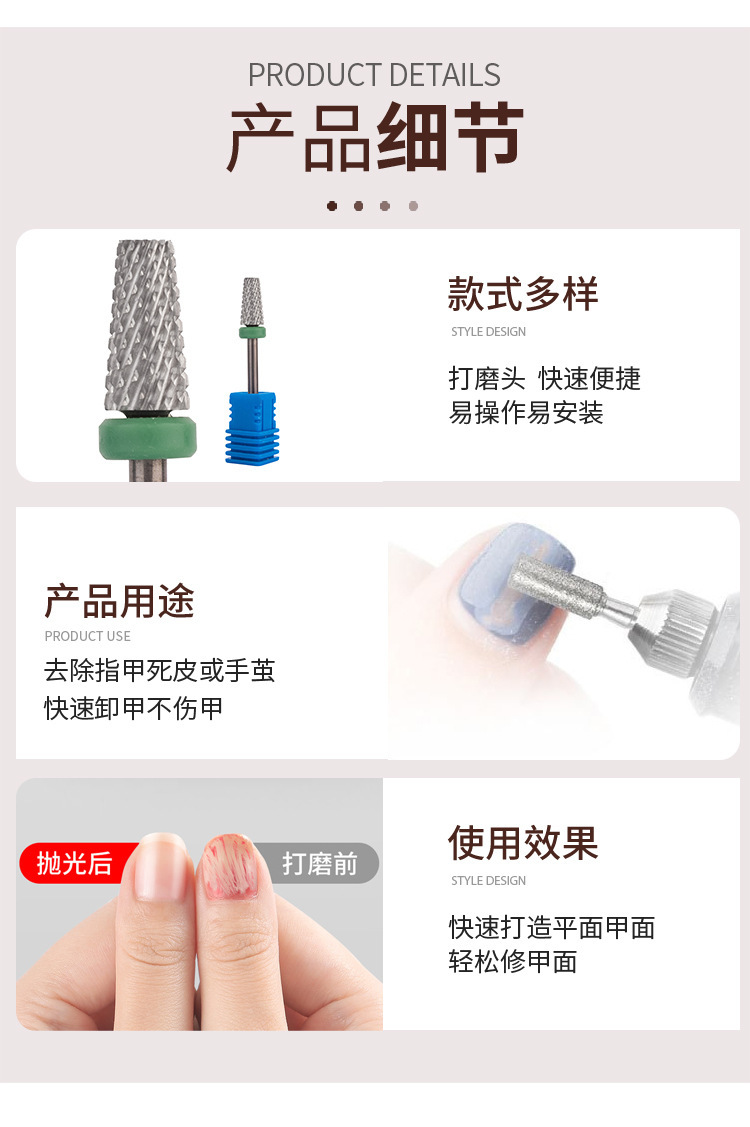 PRODUCT DETAILS
产品细节

款式多样
STYLE DESIGN
打磨头 快速便捷
易操作易安装

产品用途
PRODUCT USE
去除指甲死皮或手茧
快速卸甲不伤甲

抛光后
打磨前

使用效果
STYLE DESIGN
快速打造平面甲面
轻松修甲面