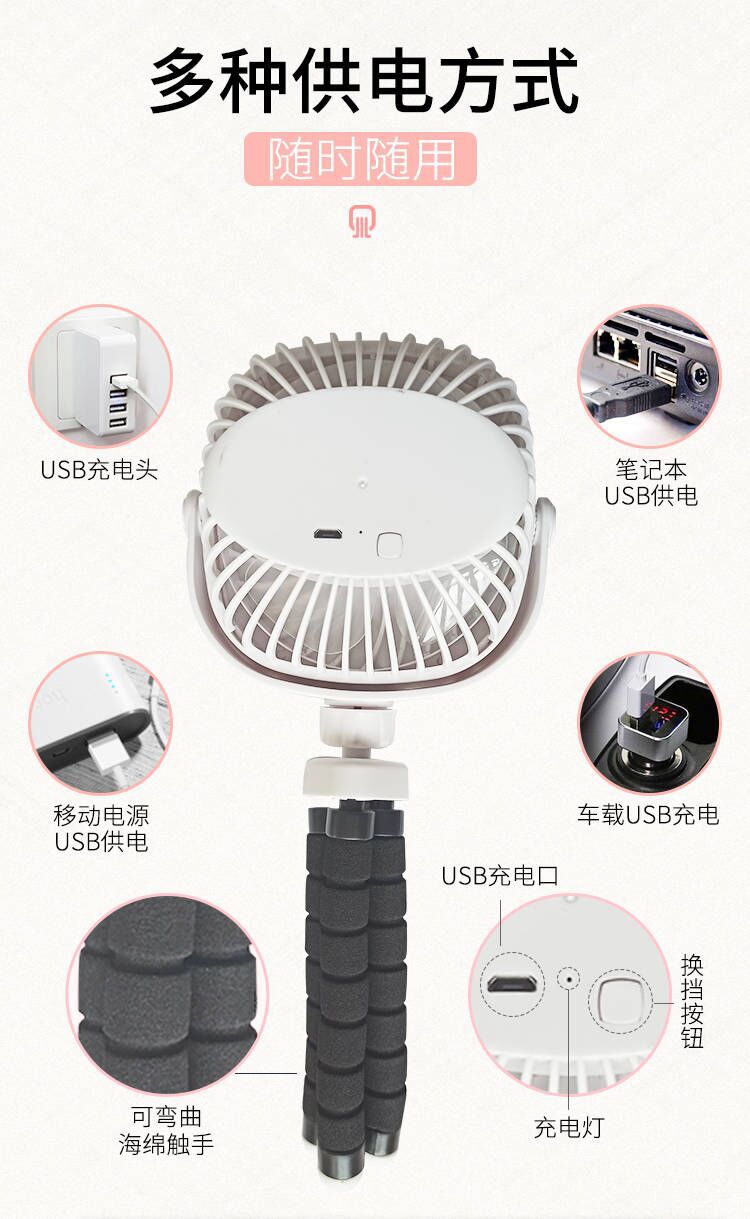 多种供电方式

随时随用

USB充电头

笔记本
USB供电

移动电源
USB供电

车载USB充电

USB充电口

换挡按钮

可弯曲
海绵触手

充电灯