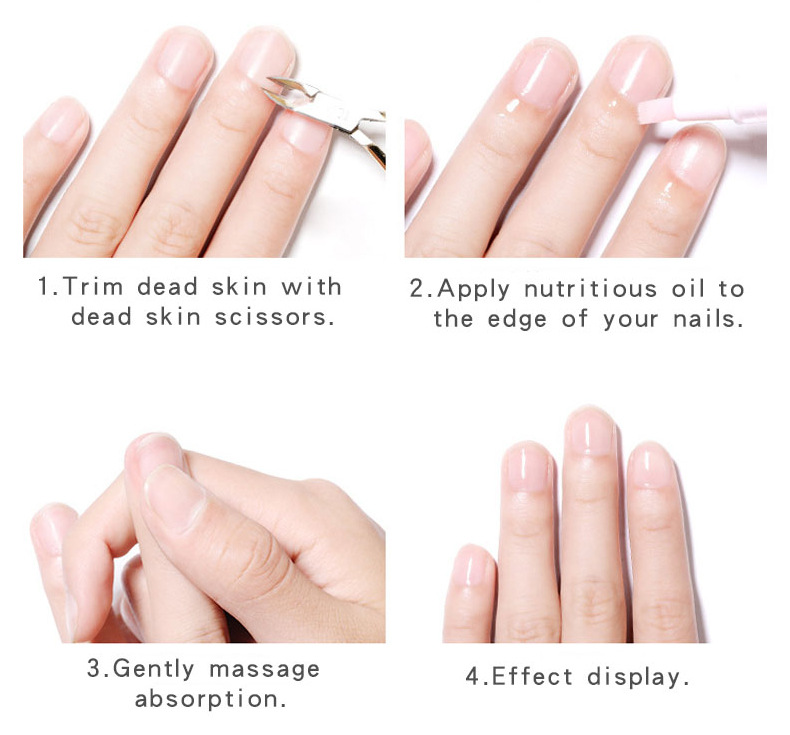 1.Trim dead skin with dead skin scissors.

2.Apply nutritious oil to the edge of your nails.

3.Gently massage absorption.

4.Effect display.