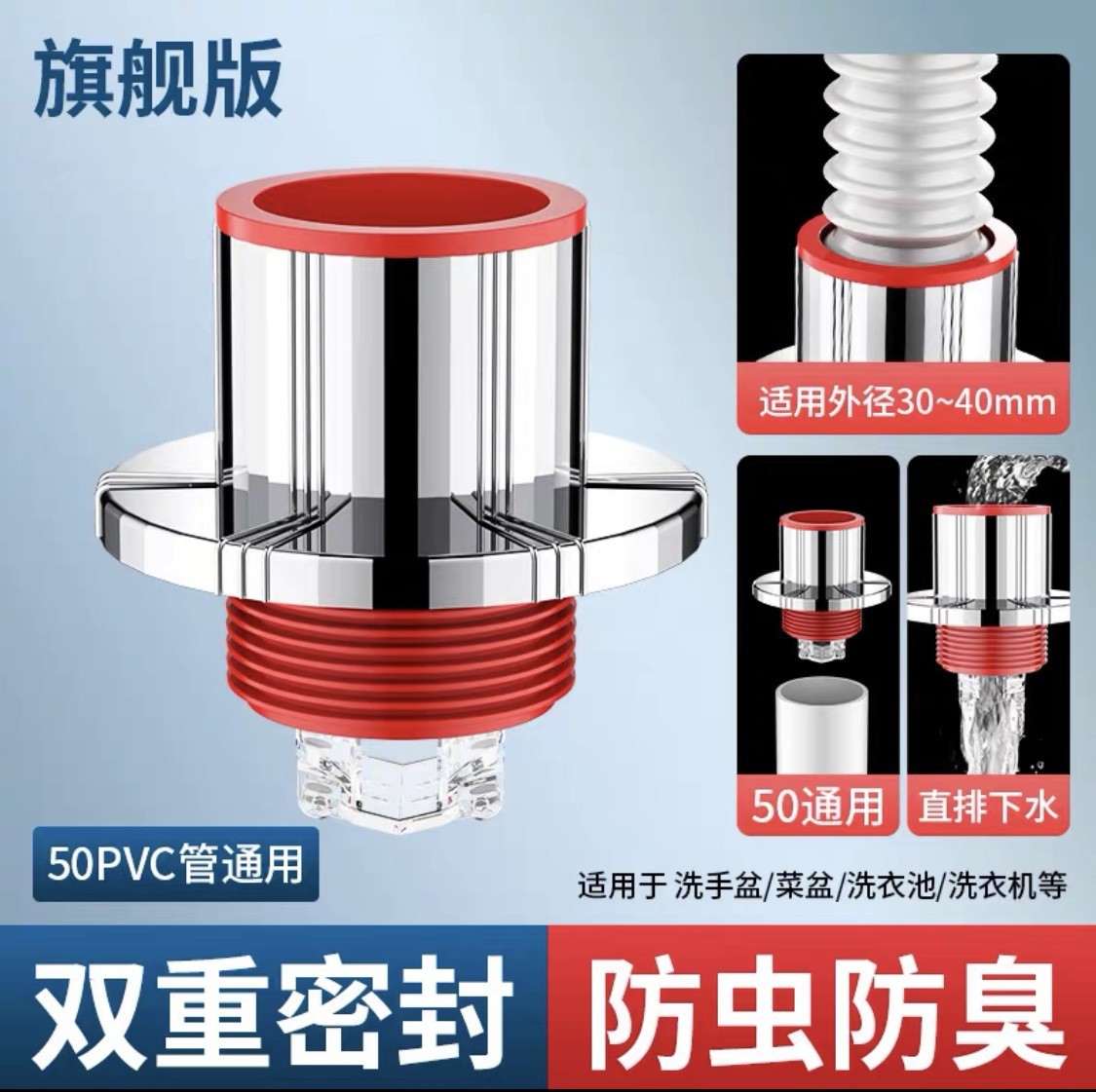 旗舰版

适用外径30~40mm

50通用

直排下水

50PVC管通用

适用于 洗手盆/菜盆/洗衣池/洗衣机等

双重密封

防虫防臭