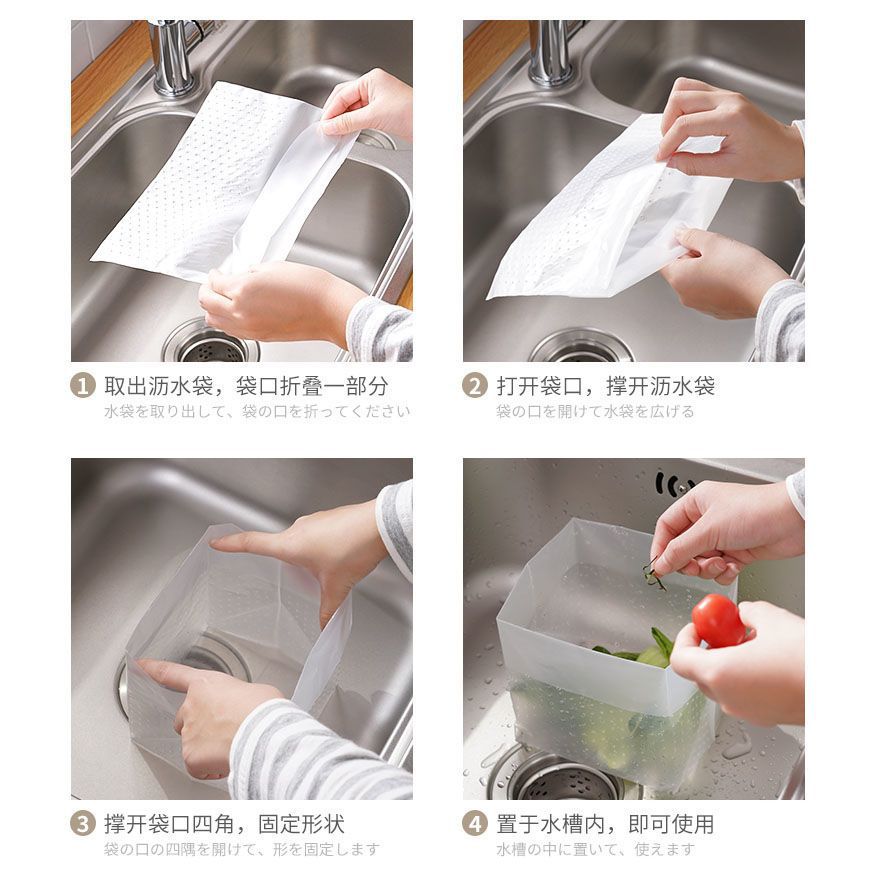 1 取出沥水袋，袋口折叠一部分
水袋を取り出して、袋の口を折ってください

2 打开袋口，撑开沥水袋
袋の口を開けて水袋を広げる

3 撑开袋口四角，固定形状
袋の口の四隅を開けて、形を固定します

4 置于水槽内，即可使用
水槽の中に置いて、使えます