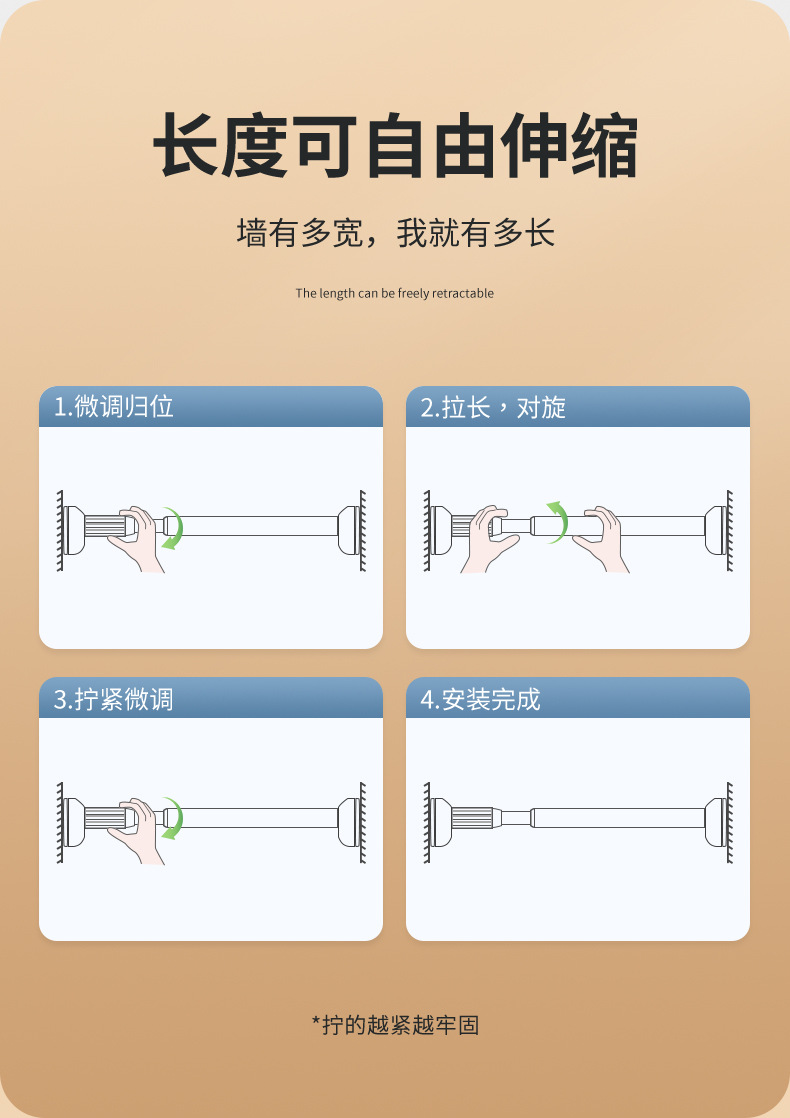 长度可自由伸缩

墙有多宽，我就有多长

The length can be freely retractable

1.微调归位

2.拉长，对旋

3.拧紧微调

4.安装完成

*拧的越紧越牢固