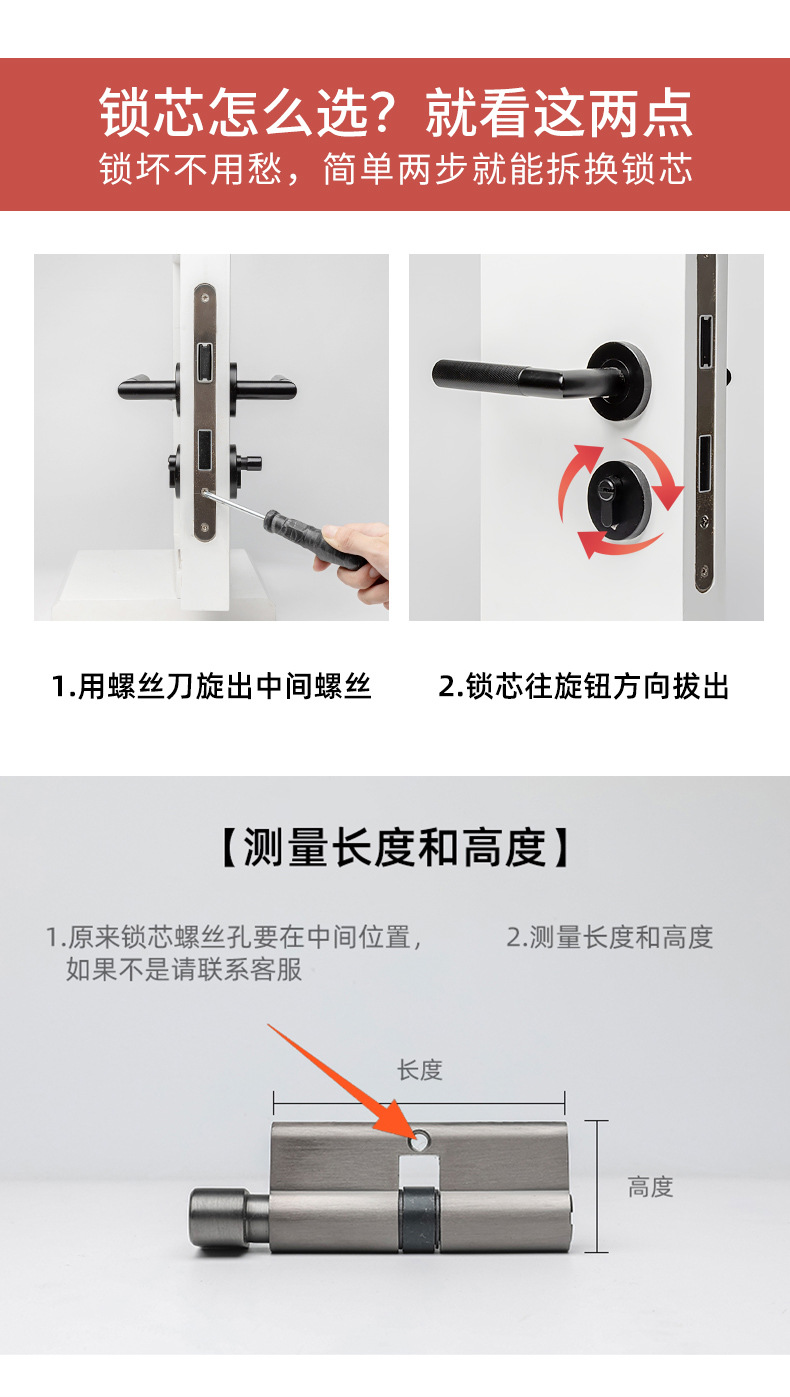 锁芯怎么选？就看这两点
锁坏不用愁，简单两步就能拆换锁芯

1.用螺丝刀旋出中间螺丝

2.锁芯往旋钮方向拔出

【测量长度和高度】

1.原来锁芯螺丝孔要在中间位置，如果不是请联系客服

2.测量长度和高度

长度

高度