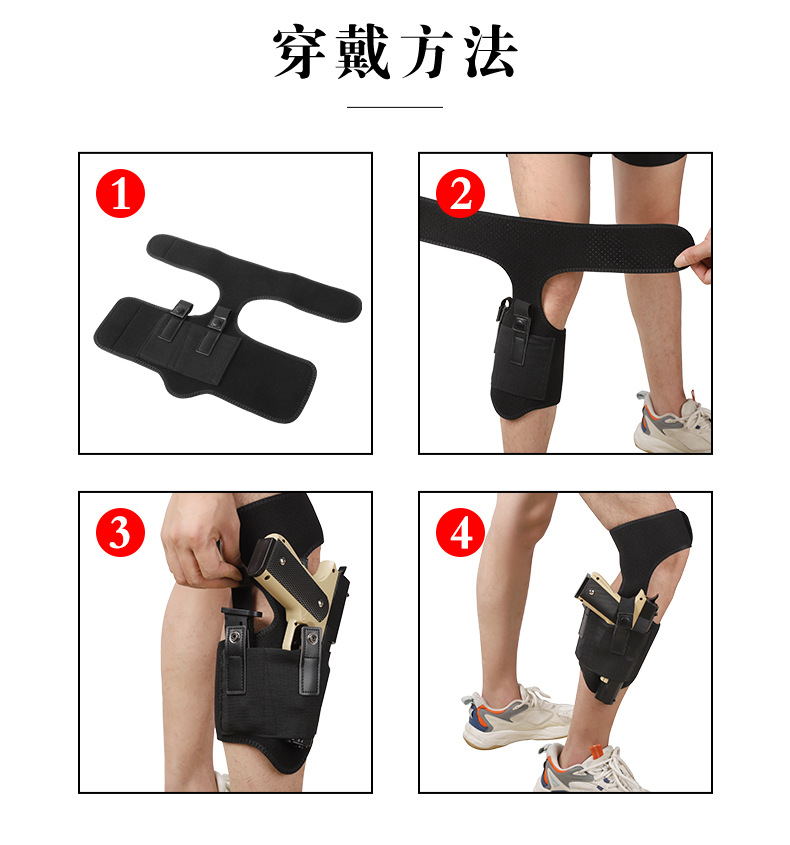 穿戴方法

1

2

3

4