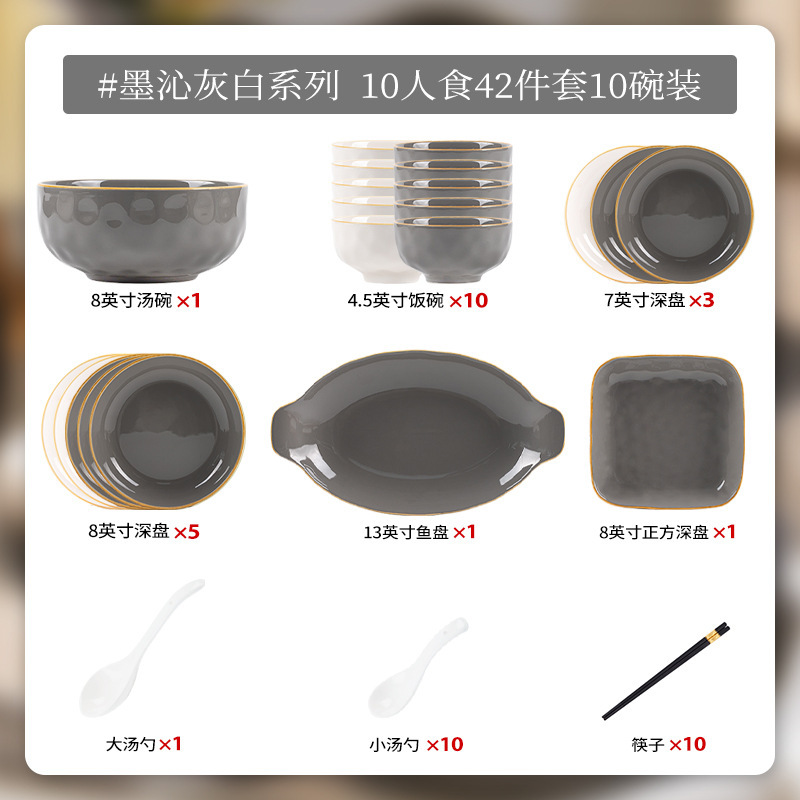 #墨沁灰白系列 10人食42件套10碗装

8英寸汤碗 ×1

4.5英寸饭碗 ×10

7英寸深盘 ×3

8英寸深盘 ×5

13英寸鱼盘 ×1

8英寸正方深盘 ×1

大汤勺 ×1

小汤勺 ×10

筷子 ×10