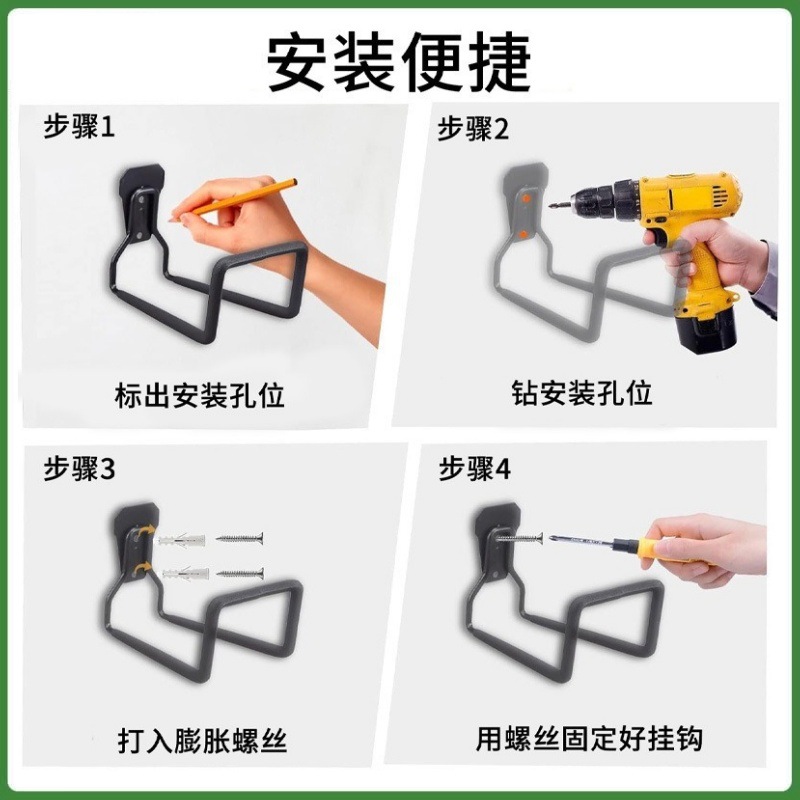 安装便捷

步骤1

标出安装孔位

步骤2

钻安装孔位

步骤3

打入膨胀螺丝

步骤4

用螺丝固定好挂钩