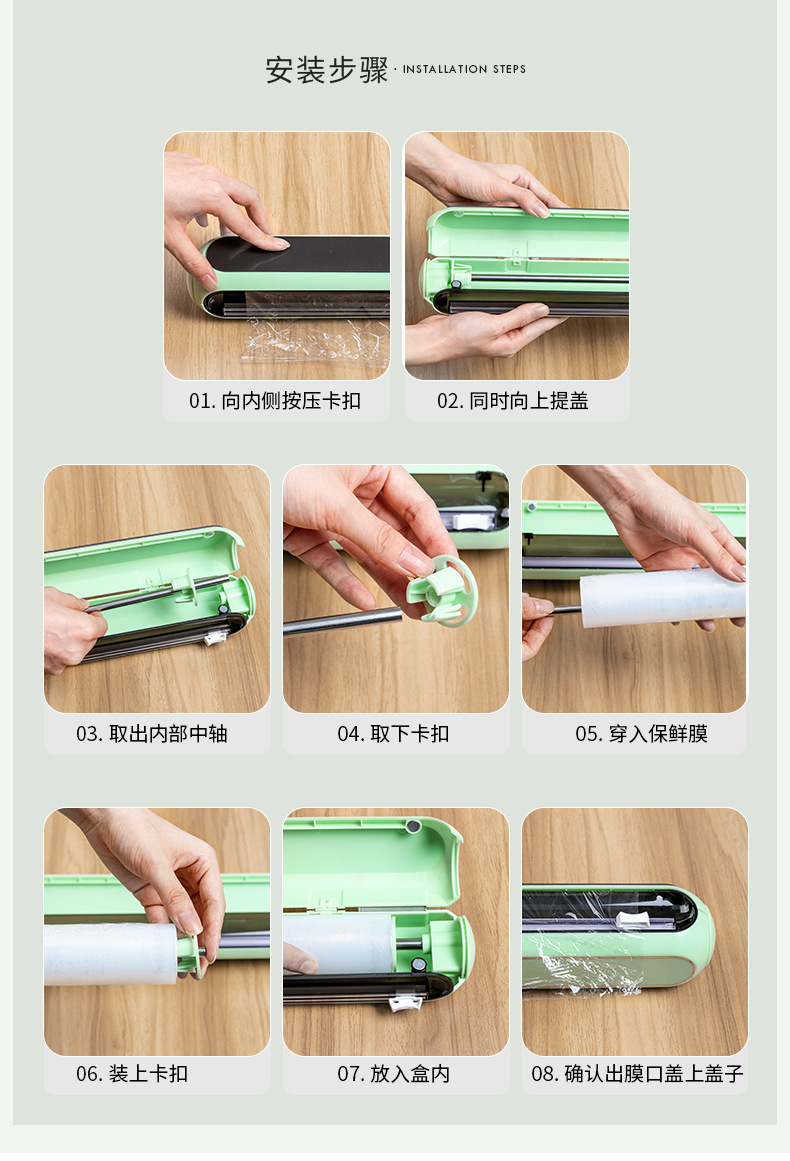 安装步骤 · INSTALLATION STEPS

01. 向内侧按压卡扣

02. 同时向上提盖

03. 取出内部中轴

04. 取下卡扣

05. 穿入保鲜膜

06. 装上卡扣

07. 放入盒内

08. 确认出膜口盖上盖子