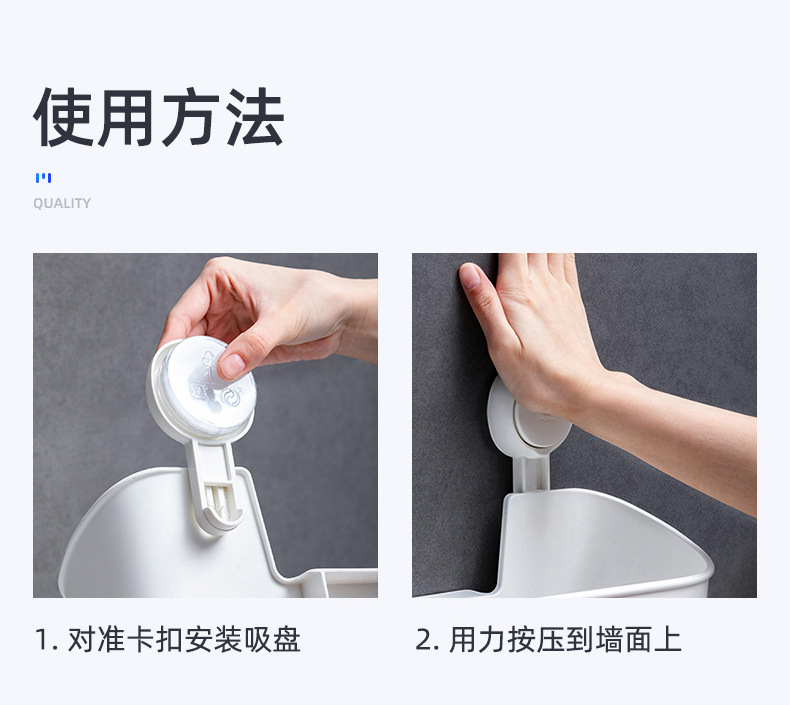 使用方法

QUALITY

1. 对准卡扣安装吸盘

2. 用力按压到墙面上