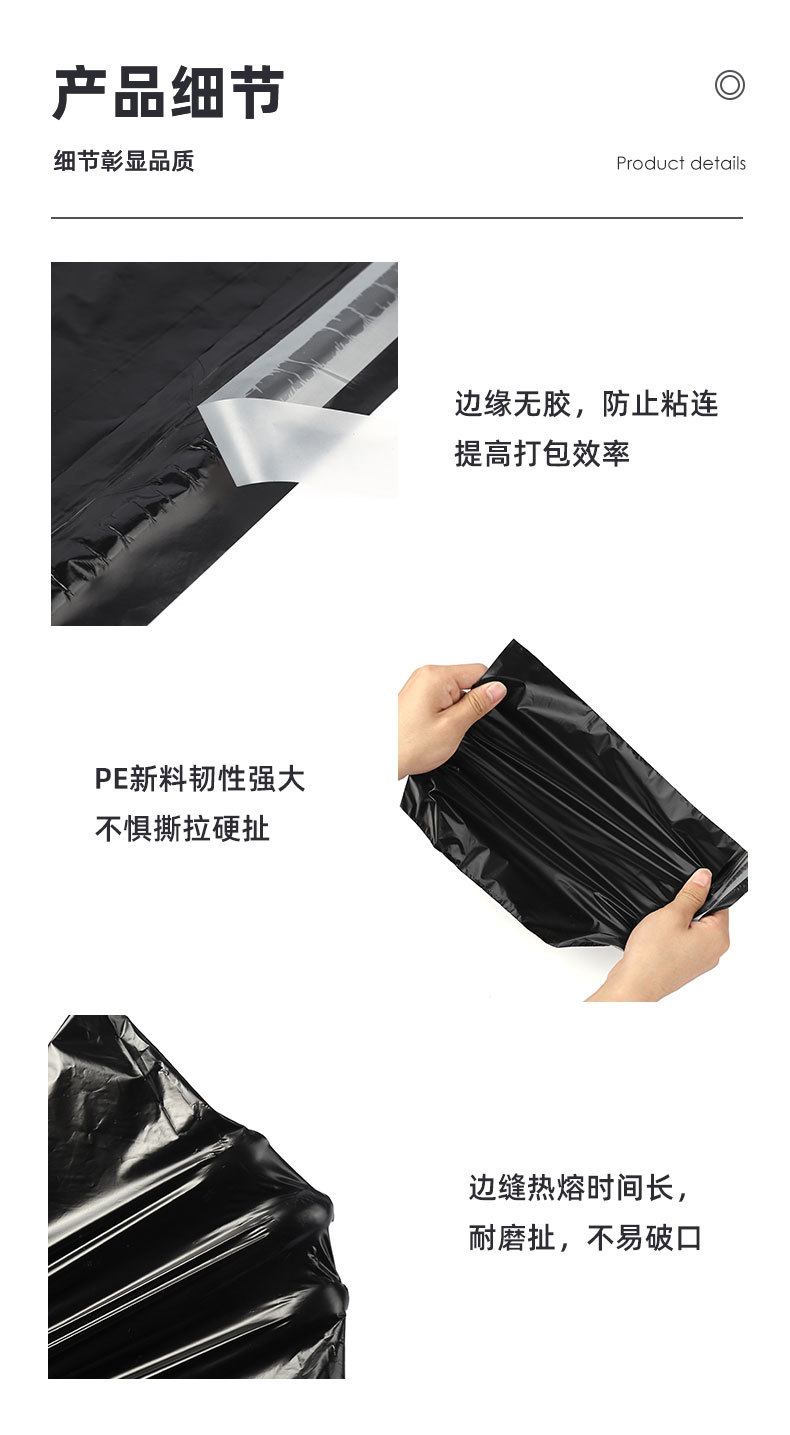 产品细节

细节彰显品质

Product details

边缘无胶，防止粘连
提高打包效率

PE新料韧性强大
不惧撕拉硬扯

边缝热熔时间长，
耐磨扯，不易破口