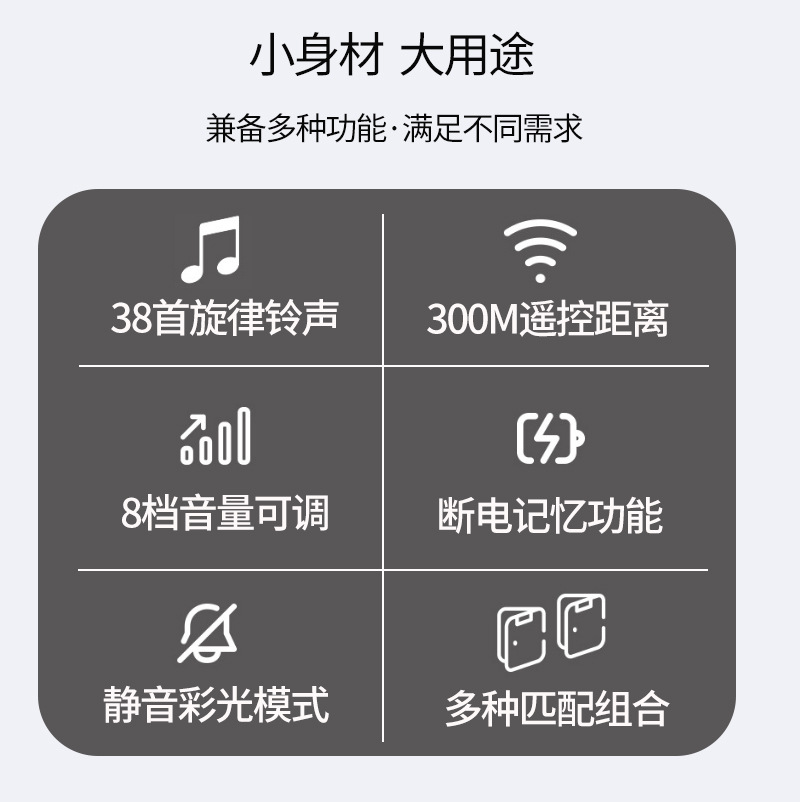 小身材 大用途

兼备多种功能·满足不同需求

38首旋律铃声

300M遥控距离

8档音量可调

断电记忆功能

静音彩光模式

多种匹配组合