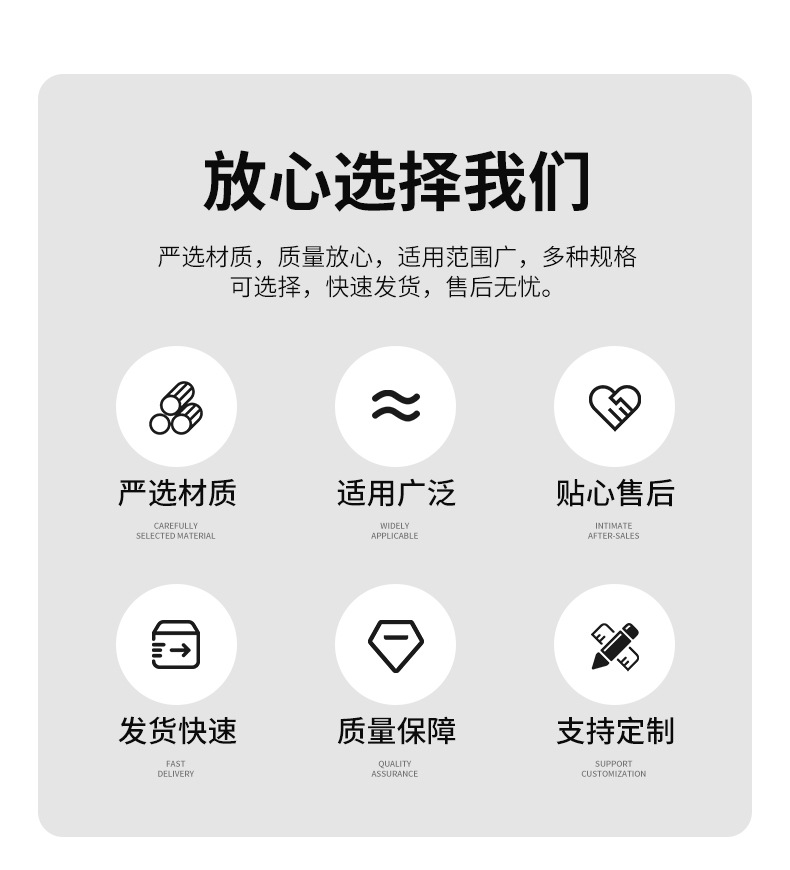 放心选择我们

严选材质，质量放心，适用范围广，多种规格可选择，快速发货，售后无忧。

严选材质
CAREFULLY
SELECTED MATERIAL

适用广泛
WIDELY
APPLICABLE

贴心售后
INTIMATE
AFTER-SALES

发货快速
FAST
DELIVERY

质量保障
QUALITY
ASSURANCE

支持定制
SUPPORT
CUSTOMIZATION