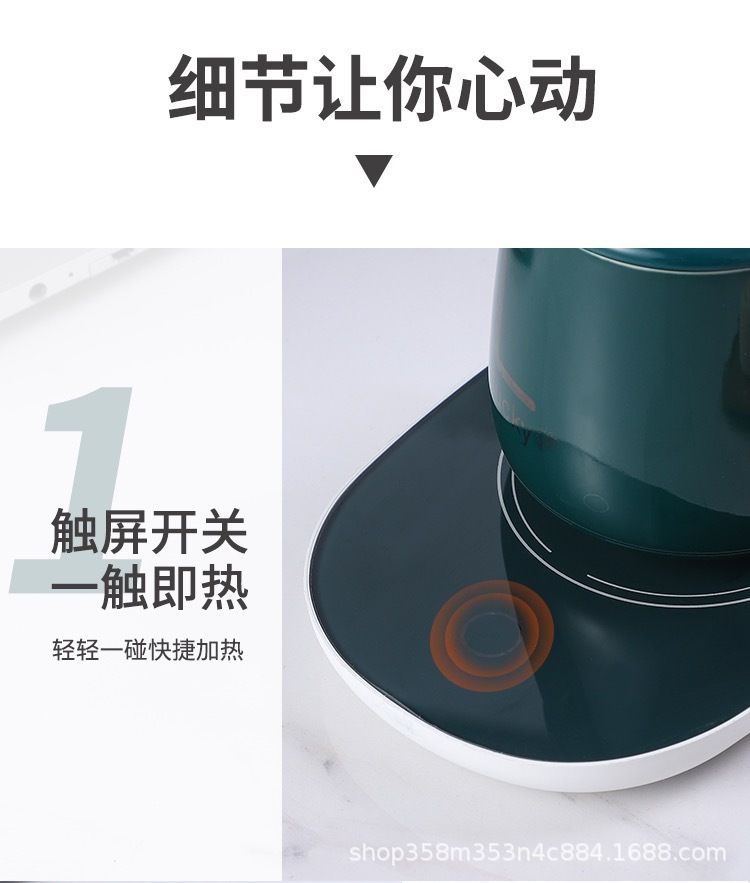 细节让你心动

1

触屏开关
一触即热

轻轻一碰快捷加热

shop358m353n4c884.1688.com