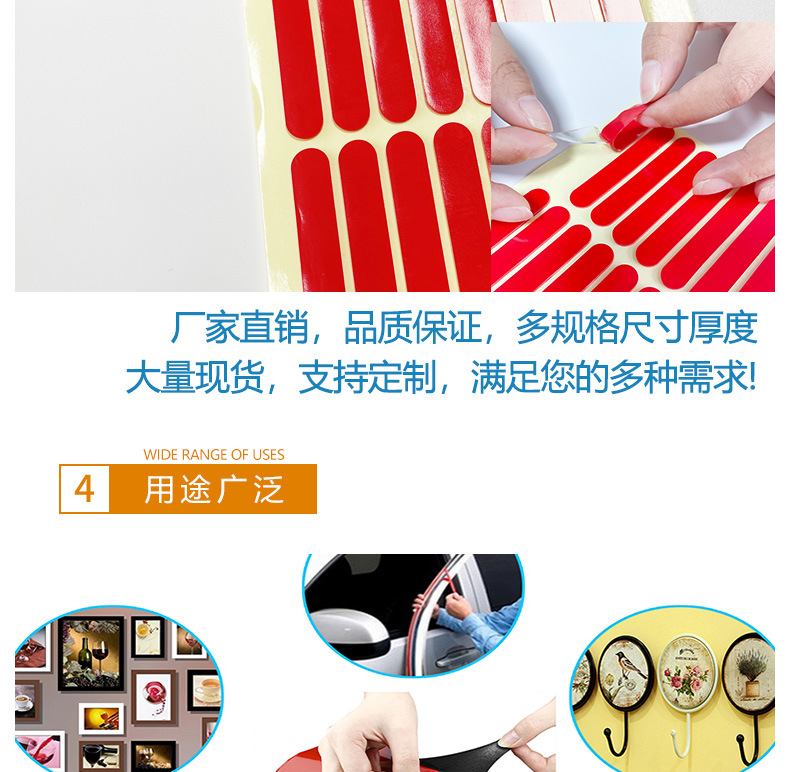 厂家直销，品质保证，多规格尺寸厚度
大量现货，支持定制，满足您的多种需求!

WIDE RANGE OF USES
4 用途广泛