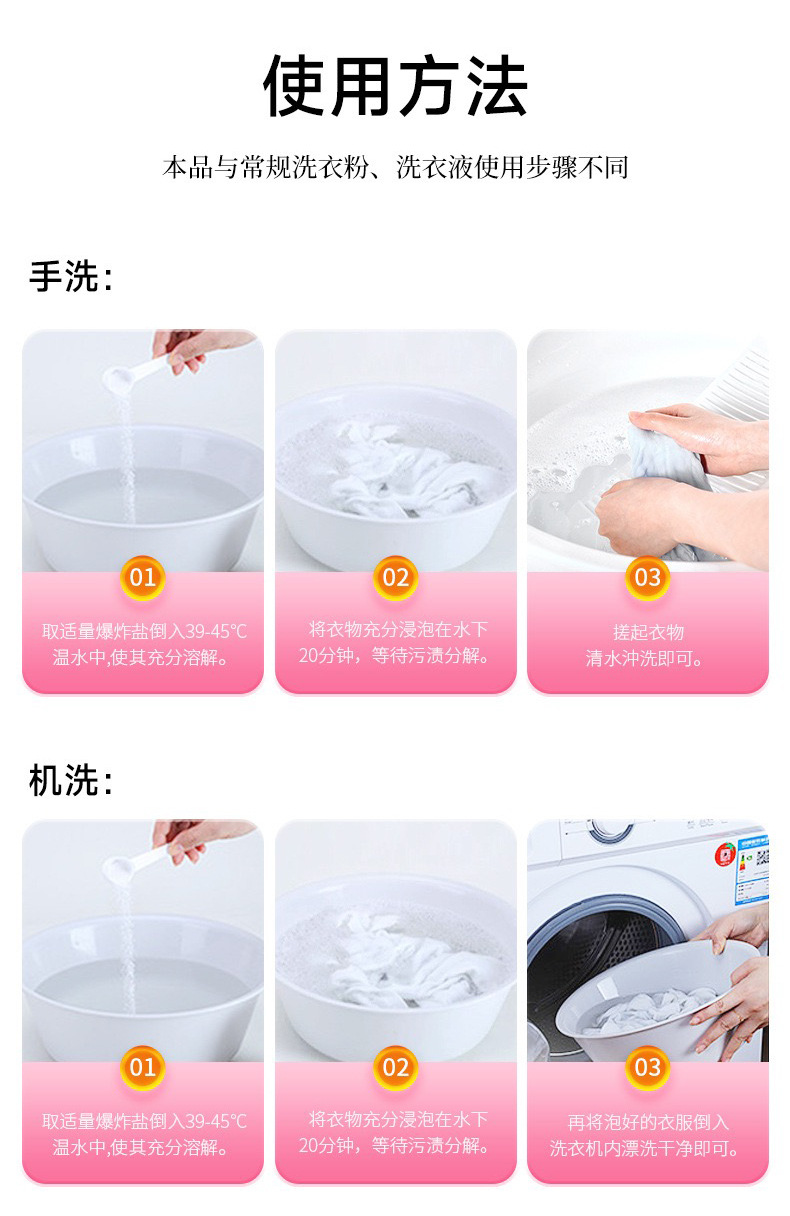 使用方法

本品与常规洗衣粉、洗衣液使用步骤不同

手洗:

01
取适量爆炸盐倒入39-45℃温水中,使其充分溶解。

02
将衣物充分浸泡在水下20分钟，等待污渍分解。

03
搓起衣物
清水冲洗即可。

机洗:

01
取适量爆炸盐倒入39-45℃温水中,使其充分溶解。

02
将衣物充分浸泡在水下20分钟，等待污渍分解。

03
再将泡好的衣服倒入洗衣机内漂洗干净即可。