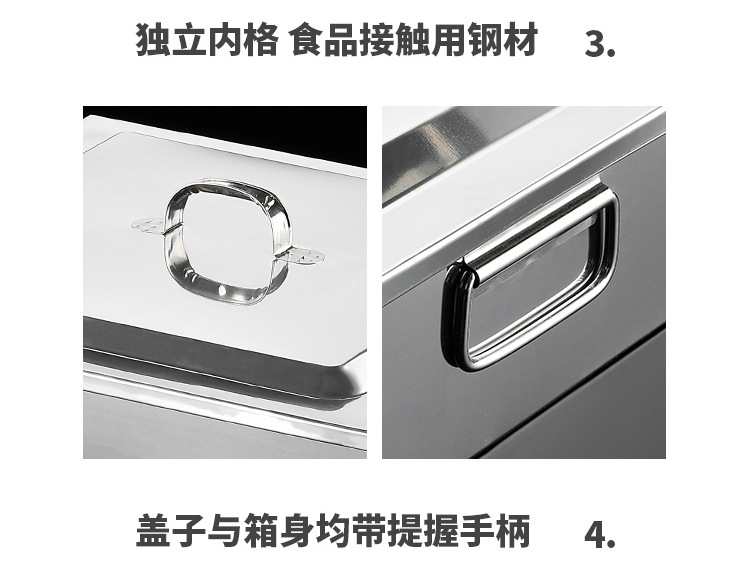 独立内格 食品接触用钢材 3.

盖子与箱身均带提握手柄 4.