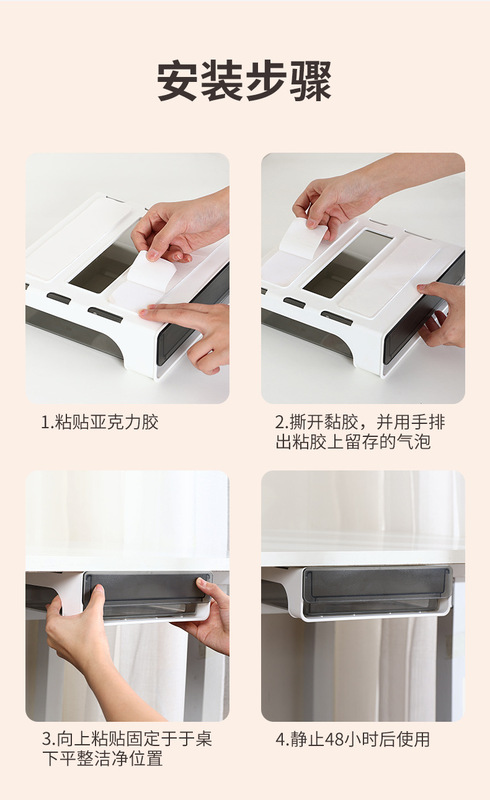 安装步骤

1.粘贴亚克力胶

2.撕开黏胶，并用手排出粘胶上留存的气泡

3.向上粘贴固定于于桌下平整洁净位置

4.静止48小时后使用