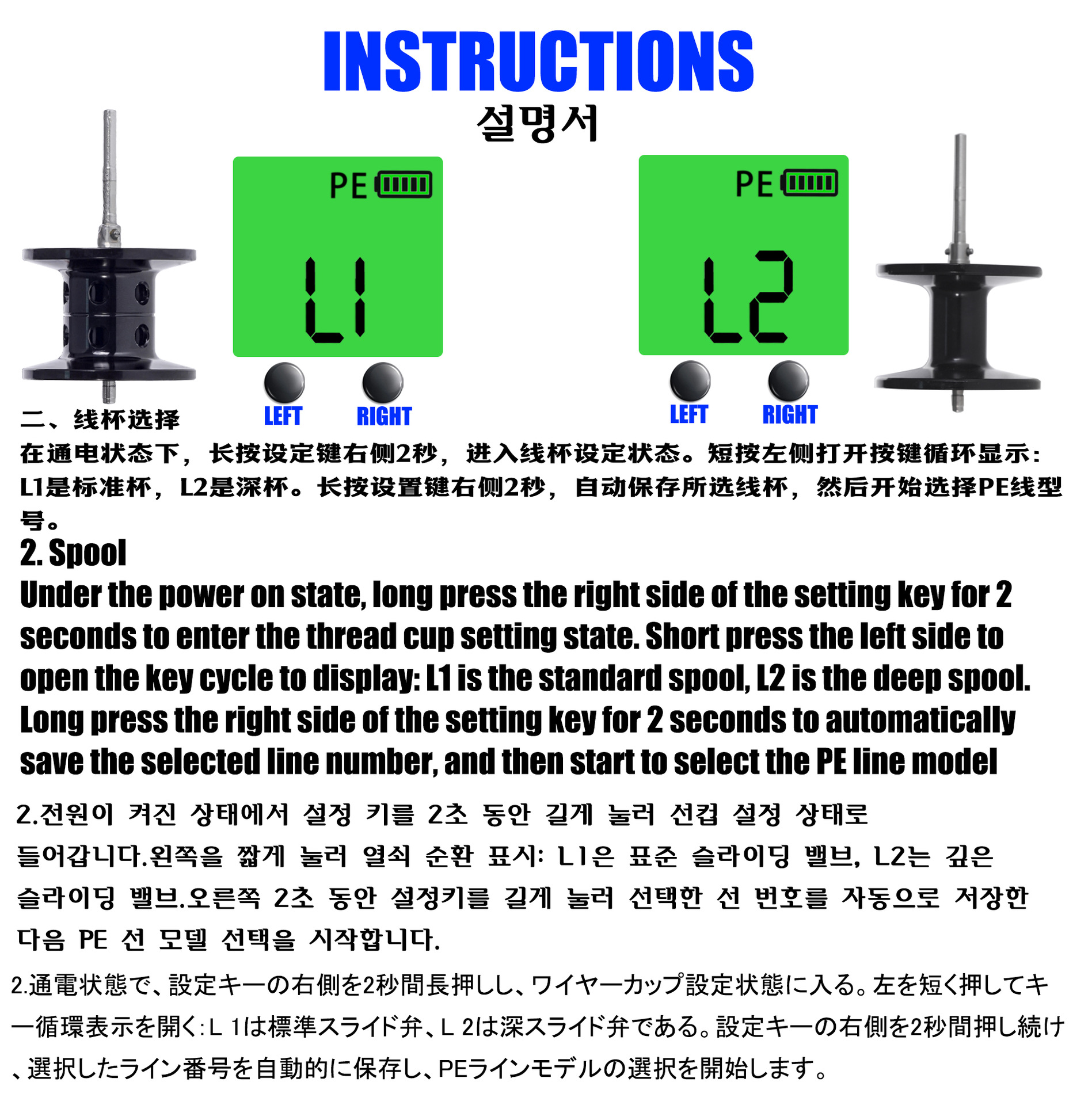 INSTRUCTIONS
설명서

PE
L1
LEFT RIGHT

PE
L2
LEFT RIGHT

二、线杯选择
在通电状态下，长按设定键右侧2秒，进入线杯设定状态。短按左侧打开按键循环显示：L1是标准杯，L2是深杯。长按设置键右侧2秒，自动保存所选线杯，然后开始选择PE线型号。

2. Spool
Under the power on state, long press the right side of the setting key for 2 seconds to enter the thread cup setting state. Short press the left side to open the key cycle to display: L1 is the standard spool, L2 is the deep spool. Long press the right side of the setting key for 2 seconds to automatically save the selected line number, and then start to select the PE line model

2.전원이 켜진 상태에서 설정 키를 2초 동안 길게 눌러 선컵 설정 상태로 들어갑니다.왼쪽을 짧게 눌러 열쇠 순환 표시: L1은 표준 슬라이딩 밸브, L2는 깊은 슬라이딩 밸브.오른쪽 2초 동안 설정키를 길게 눌러 선택한 선 번호를 자동으로 저장한 다음 PE 선 모델 선택을 시작합니다.

2.通電状態で、設定キーの右側を2秒間長押しし、ワイヤーカップ設定状態に入る。左を短く押してキー循環表示を開く:L 1は標準スライド弁、L 2は深スライド弁である。設定キーの右側を2秒間押し続け、選択したライン番号を自動的に保存し、PEラインモデルの選択を開始します。