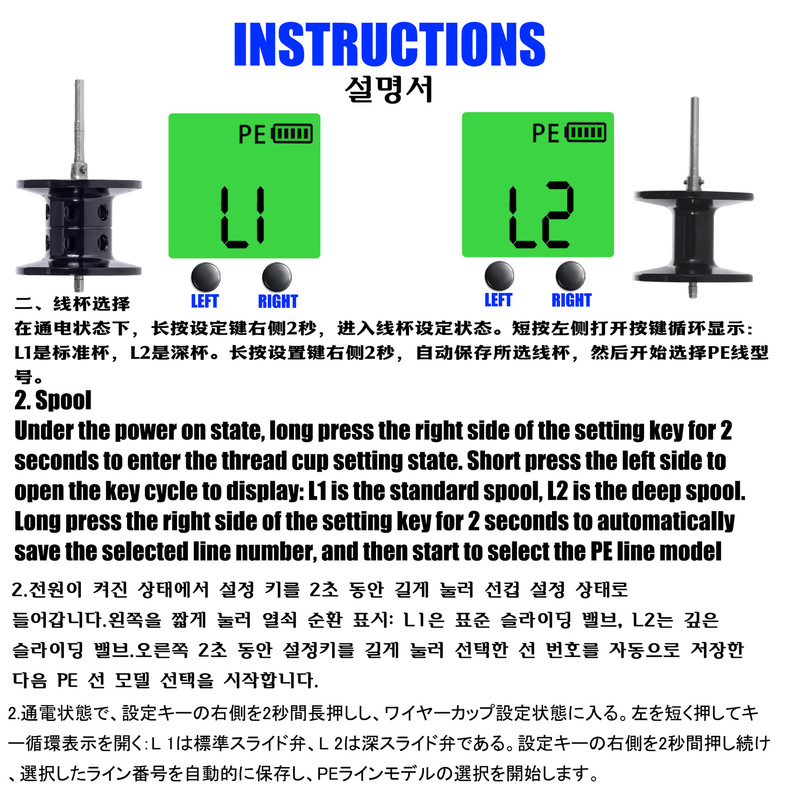 INSTRUCTIONS
설명서

PE

L1

LEFT RIGHT

PE

L2

LEFT RIGHT

二、线杯选择
在通电状态下，长按设定键右侧2秒，进入线杯设定状态。短按左侧打开按键循环显示：L1是标准杯，L2是深杯。长按设置键右侧2秒，自动保存所选线杯，然后开始选择PE线型号。

2. Spool
Under the power on state, long press the right side of the setting key for 2 seconds to enter the thread cup setting state. Short press the left side to open the key cycle to display: L1 is the standard spool, L2 is the deep spool. Long press the right side of the setting key for 2 seconds to automatically save the selected line number, and then start to select the PE line model

2.전원이 켜진 상태에서 설정 키를 2초 동안 길게 눌러 선컵 설정 상태로 들어갑니다.왼쪽을 짧게 눌러 열쇠 순환 표시: L1은 표준 슬라이딩 밸브, L2는 깊은 슬라이딩 밸브.오른쪽 2초 동안 설정키를 길게 눌러 선택한 선 번호를 자동으로 저장한 다음 PE 선 모델 선택을 시작합니다.

2.通電状態で、設定キーの右側を2秒間長押しし、ワイヤーカップ設定状態に入る。左を短く押してキー循環表示を開く:L 1は標準スライド弁、L 2は深スライド弁である。設定キーの右側を2秒間押し続け、選択したライン番号を自動的に保存し、PEラインモデルの選択を開始します。