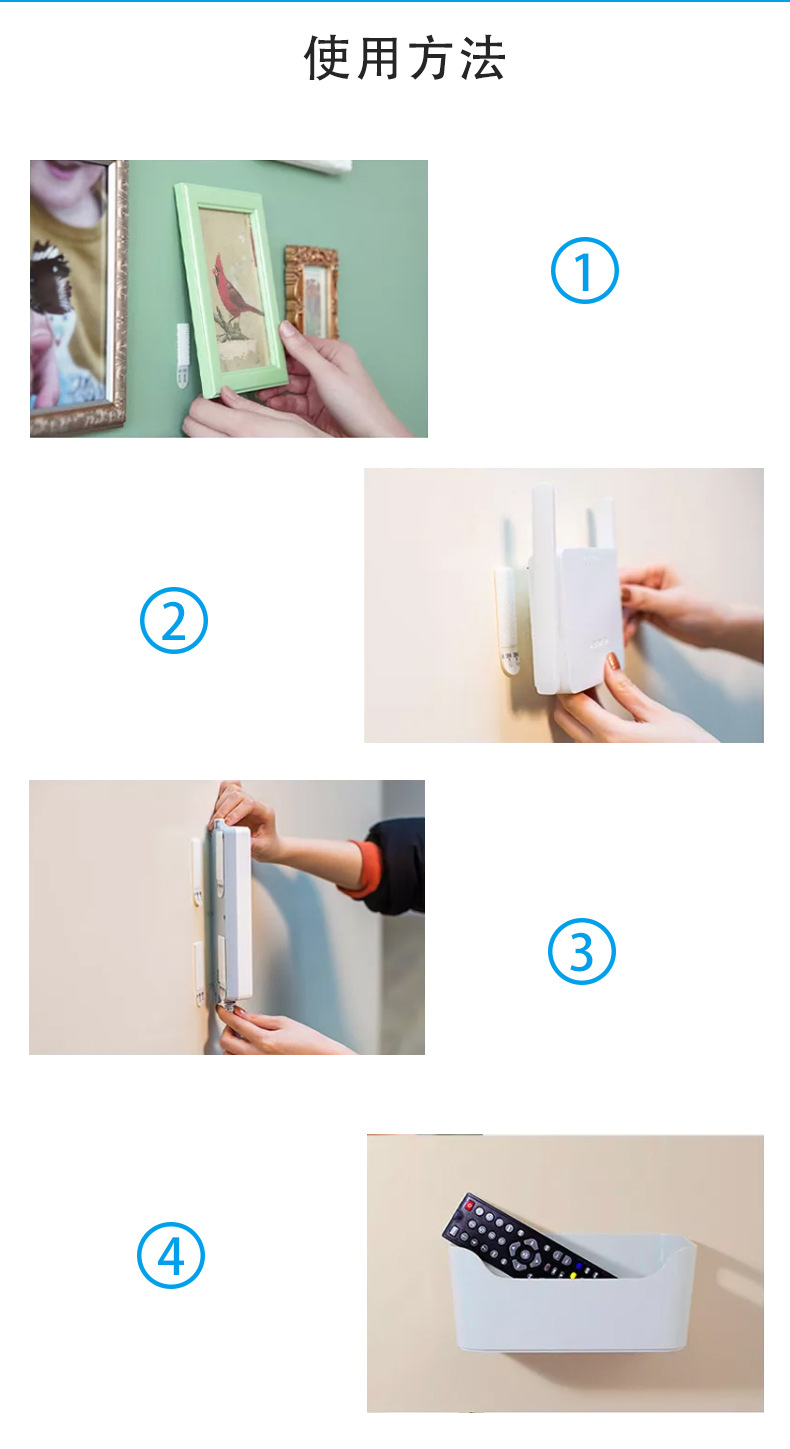 使用方法

①

②

③

④