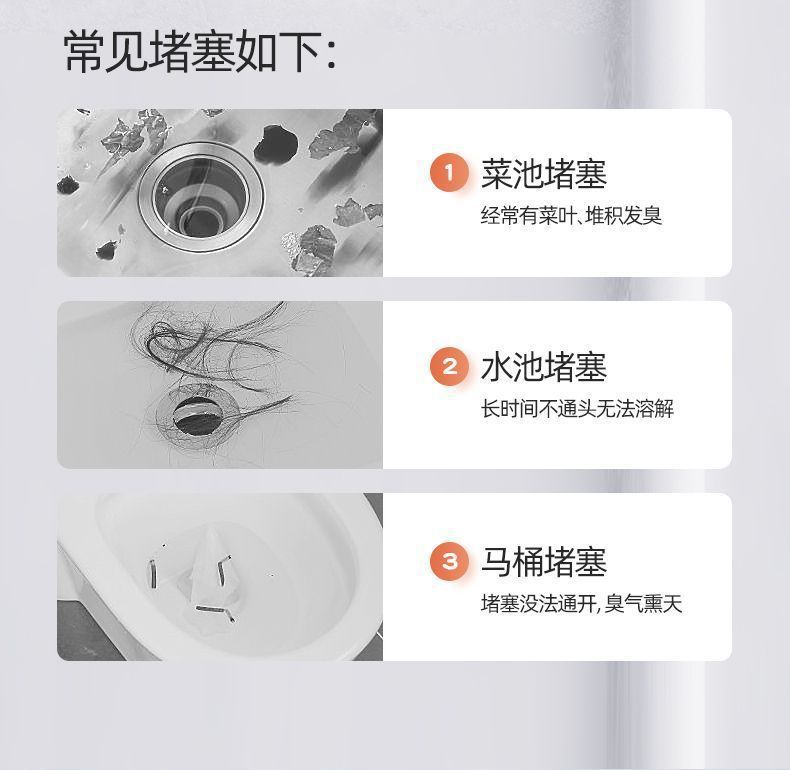 常见堵塞如下:

1 菜池堵塞
经常有菜叶、堆积发臭

2 水池堵塞
长时间不通头无法溶解

3 马桶堵塞
堵塞没法通开,臭气熏天