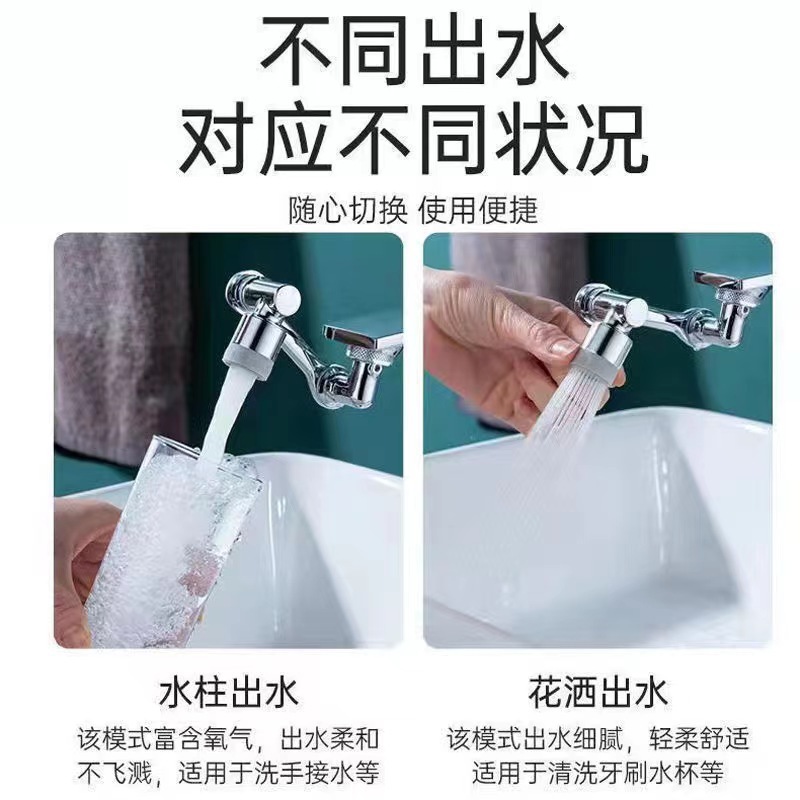 不同出水
对应不同状况

随心切换 使用便捷

水柱出水

该模式富含氧气，出水柔和不飞溅，适用于洗手接水等

花洒出水

该模式出水细腻，轻柔舒适适用于清洗牙刷水杯等