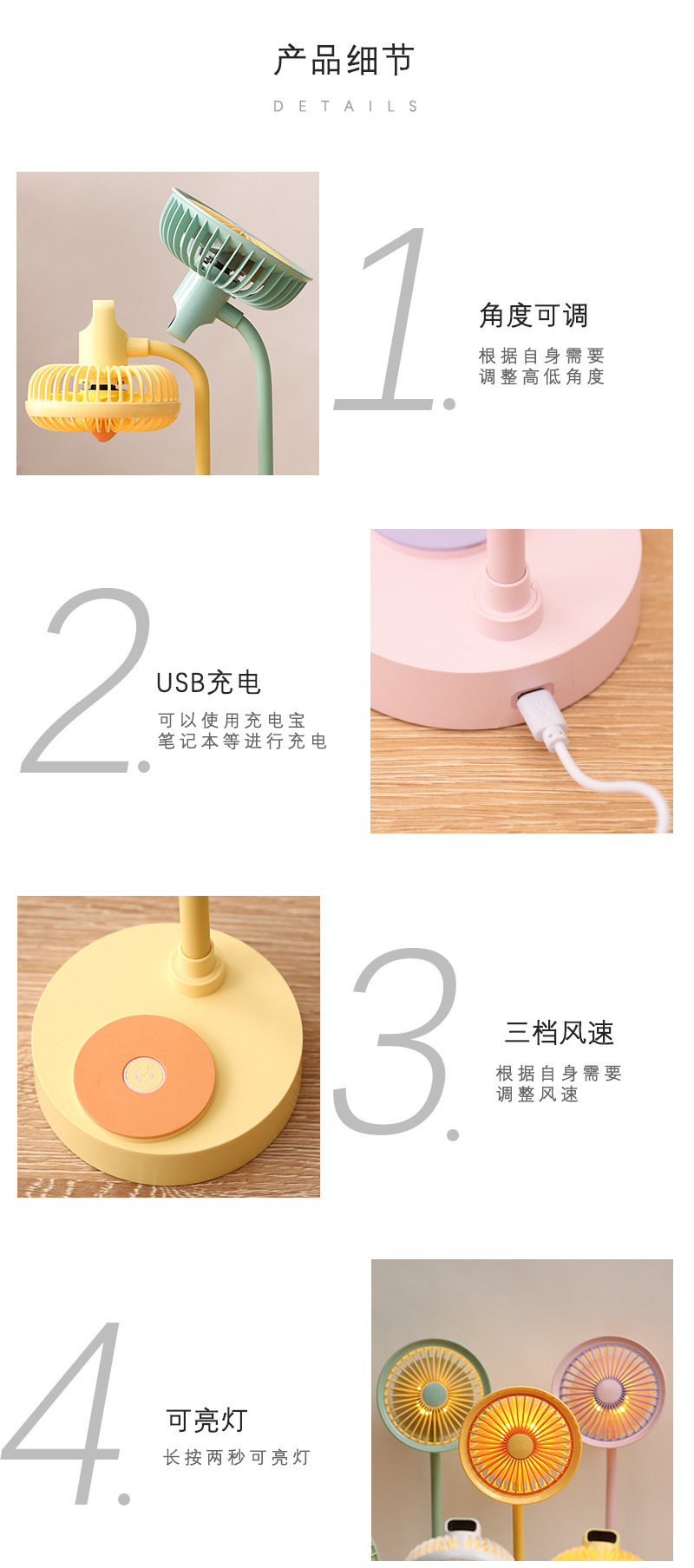 产品细节

DETAILS

1.

角度可调

根据自身需要
调整高低角度

2.

USB充电

可以使用充电宝
笔记本等进行充电

3.

三档风速

根据自身需要
调整风速

4.

可亮灯

长按两秒可亮灯