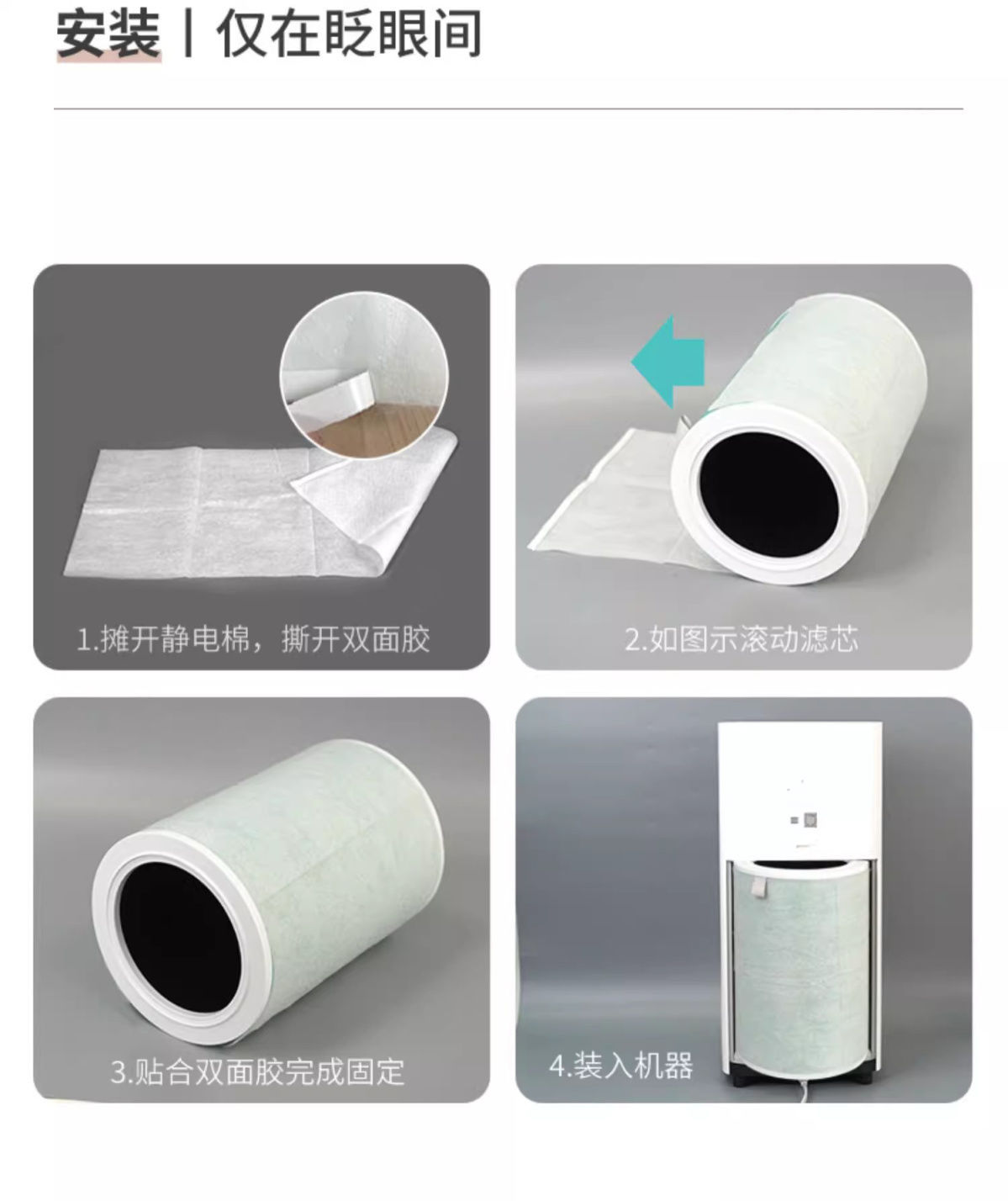 安装 | 仅在眨眼间

1.摊开静电棉，撕开双面胶

2.如图示滚动滤芯

3.贴合双面胶完成固定

4.装入机器