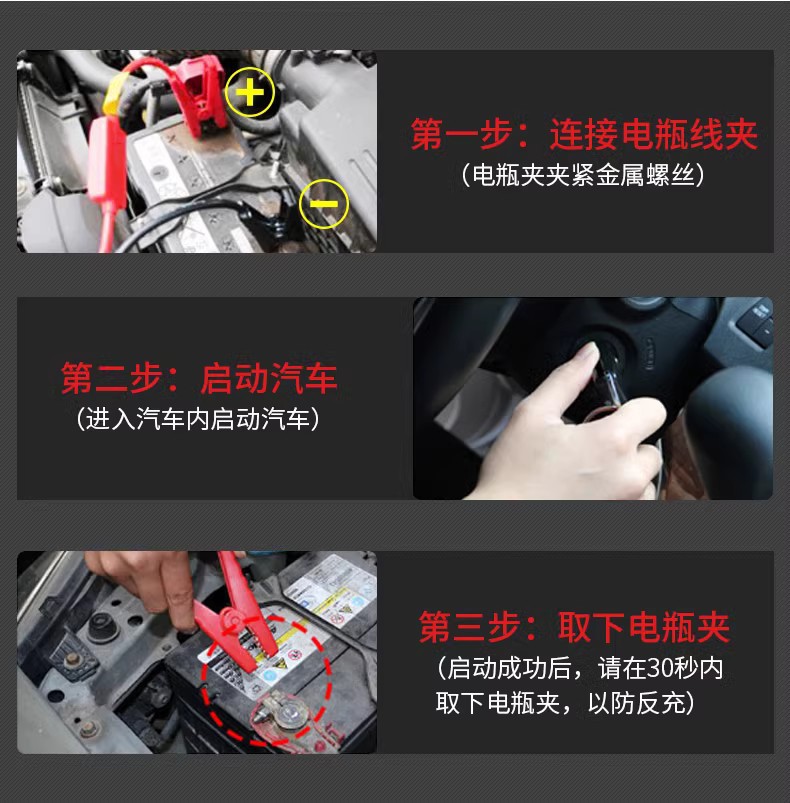 +
−

第一步：连接电瓶线夹
（电瓶夹夹紧金属螺丝）

第二步：启动汽车
（进入汽车内启动汽车）

第三步：取下电瓶夹
（启动成功后，请在30秒内取下电瓶夹，以防反充）