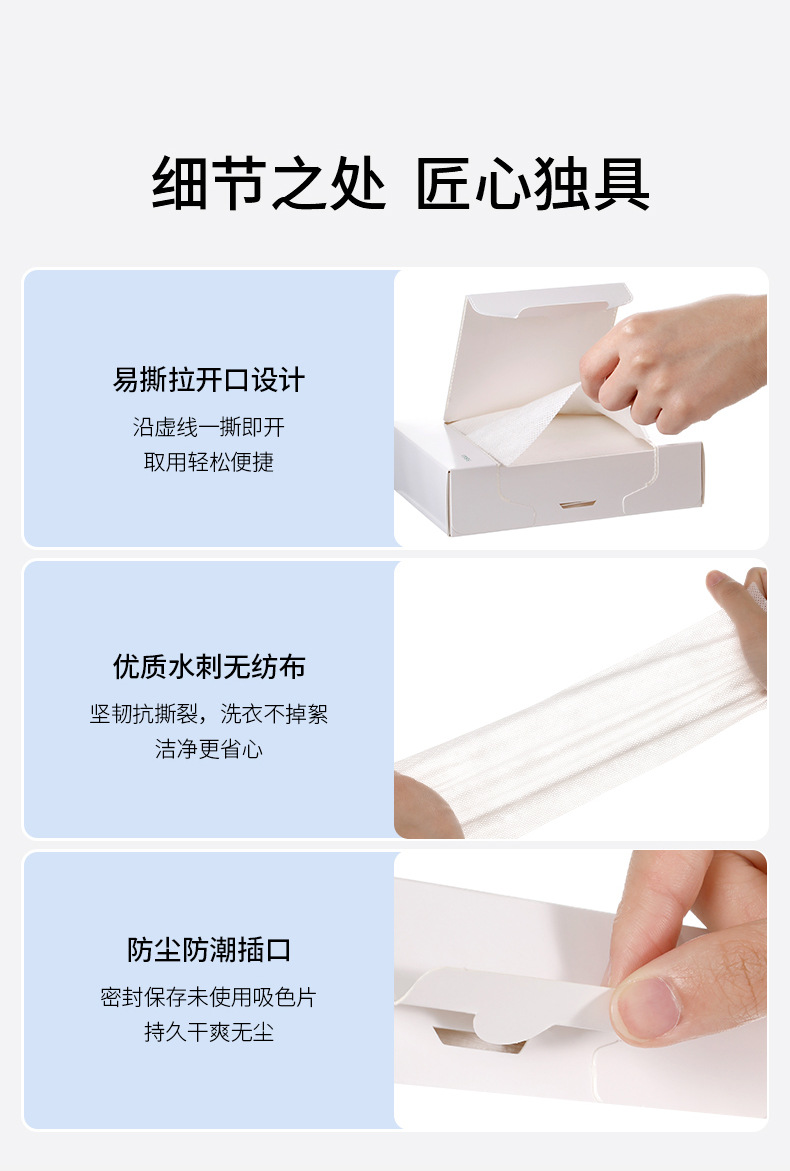 细节之处 匠心独具

易撕拉开口设计

沿虚线一撕即开
取用轻松便捷

优质水刺无纺布

坚韧抗撕裂，洗衣不掉絮
洁净更省心

防尘防潮插口

密封保存未使用吸色片
持久干爽无尘