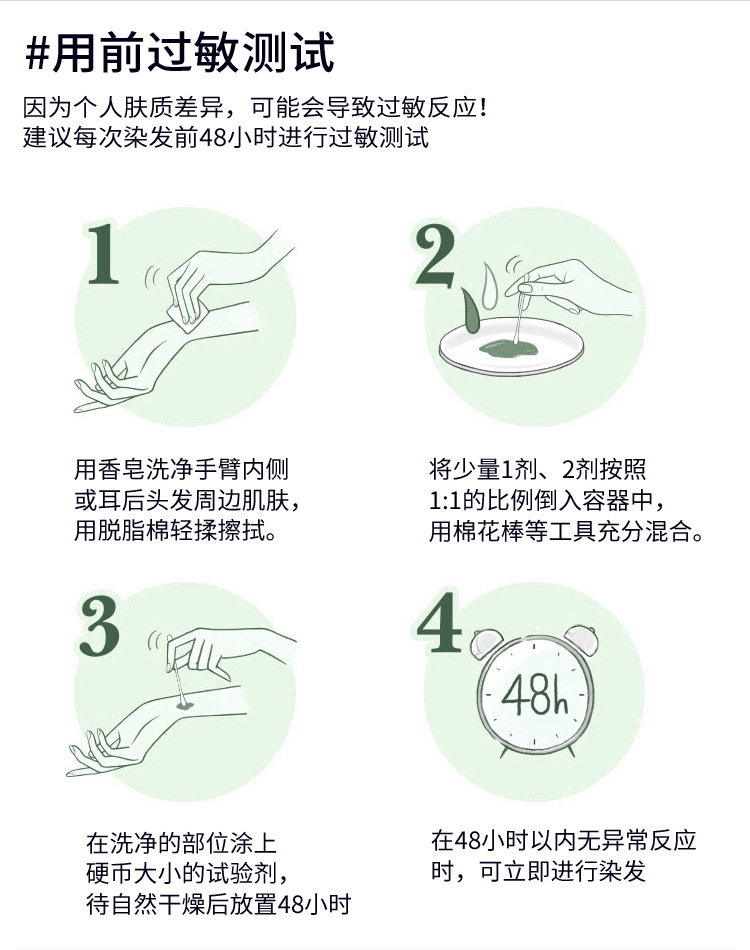 #用前过敏测试

因为个人肤质差异，可能会导致过敏反应！
建议每次染发前48小时进行过敏测试

1

用香皂洗净手臂内侧
或耳后头发周边肌肤，
用脱脂棉轻揉擦拭。

2

将少量1剂、2剂按照
1:1的比例倒入容器中，
用棉花棒等工具充分混合。

3

在洗净的部位涂上
硬币大小的试验剂，
待自然干燥后放置48小时

4

48h

在48小时以内无异常反应
时，可立即进行染发