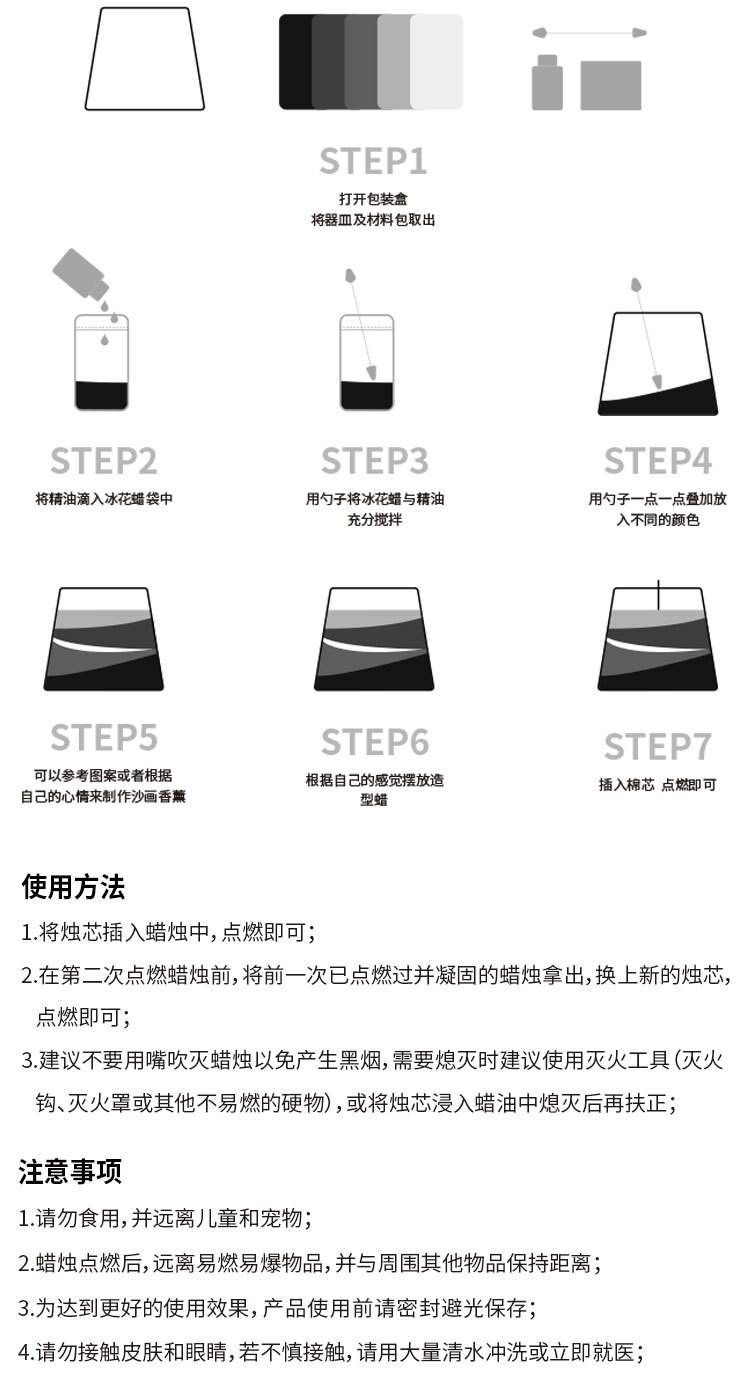 STEP1
打开包装盒
将器皿及材料包取出

STEP2
将精油滴入冰花蜡袋中

STEP3
用勺子将冰花蜡与精油充分搅拌

STEP4
用勺子一点一点叠加放入不同的颜色

STEP5
可以参考图案或者根据自己的心情来制作沙画香薰

STEP6
根据自己的感觉摆放造型蜡

STEP7
插入棉芯 点燃即可

使用方法

1.将烛芯插入蜡烛中,点燃即可;

2.在第二次点燃蜡烛前,将前一次已点燃过并凝固的蜡烛拿出,换上新的烛芯,点燃即可;

3.建议不要用嘴吹灭蜡烛以免产生黑烟,需要熄灭时建议使用灭火工具(灭火钩、灭火罩或其他不易燃的硬物),或将烛芯浸入蜡油中熄灭后再扶正;

注意事项

1.请勿食用,并远离儿童和宠物;

2.蜡烛点燃后,远离易燃易爆物品,并与周围其他物品保持距离;

3.为达到更好的使用效果,产品使用前请密封避光保存;

4.请勿接触皮肤和眼睛,若不慎接触,请用大量清水冲洗或立即就医;