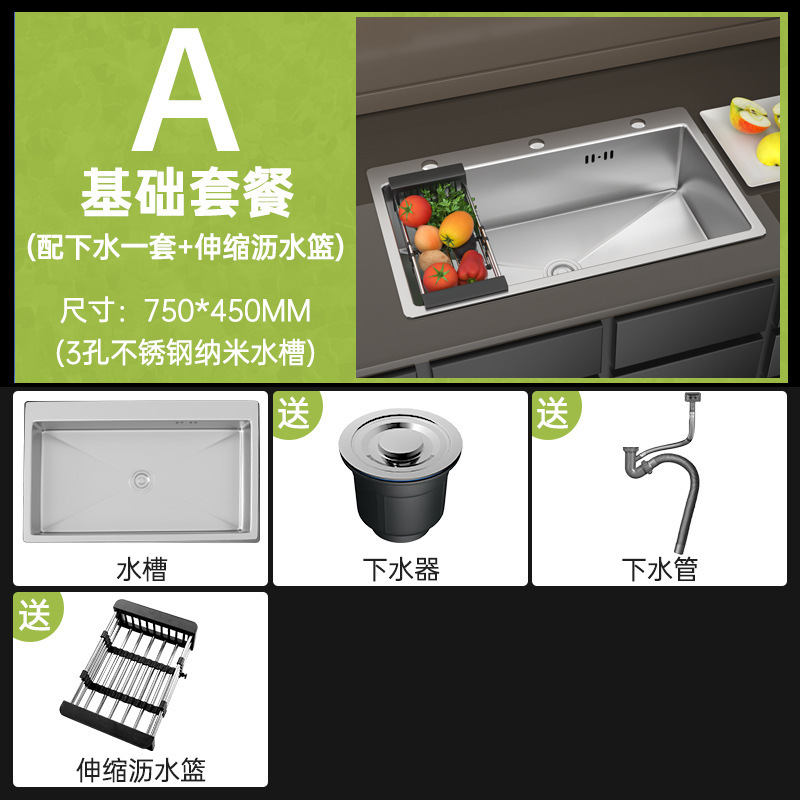 A
基础套餐
(配下水一套+伸缩沥水篮)

尺寸：750*450MM
(3孔不锈钢纳米水槽)

水槽

送
下水器

送
下水管

送
伸缩沥水篮