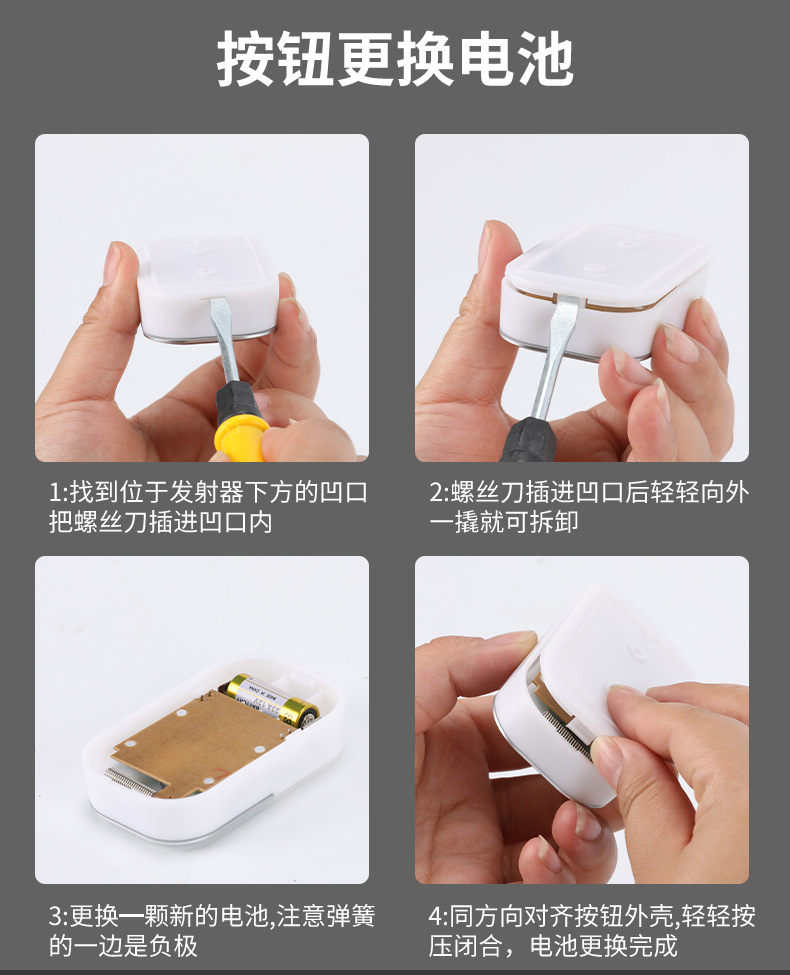 按钮更换电池

1:找到位于发射器下方的凹口把螺丝刀插进凹口内

2:螺丝刀插进凹口后轻轻向外一撬就可拆卸

3:更换一颗新的电池,注意弹簧的一边是负极

4:同方向对齐按钮外壳,轻轻按压闭合，电池更换完成