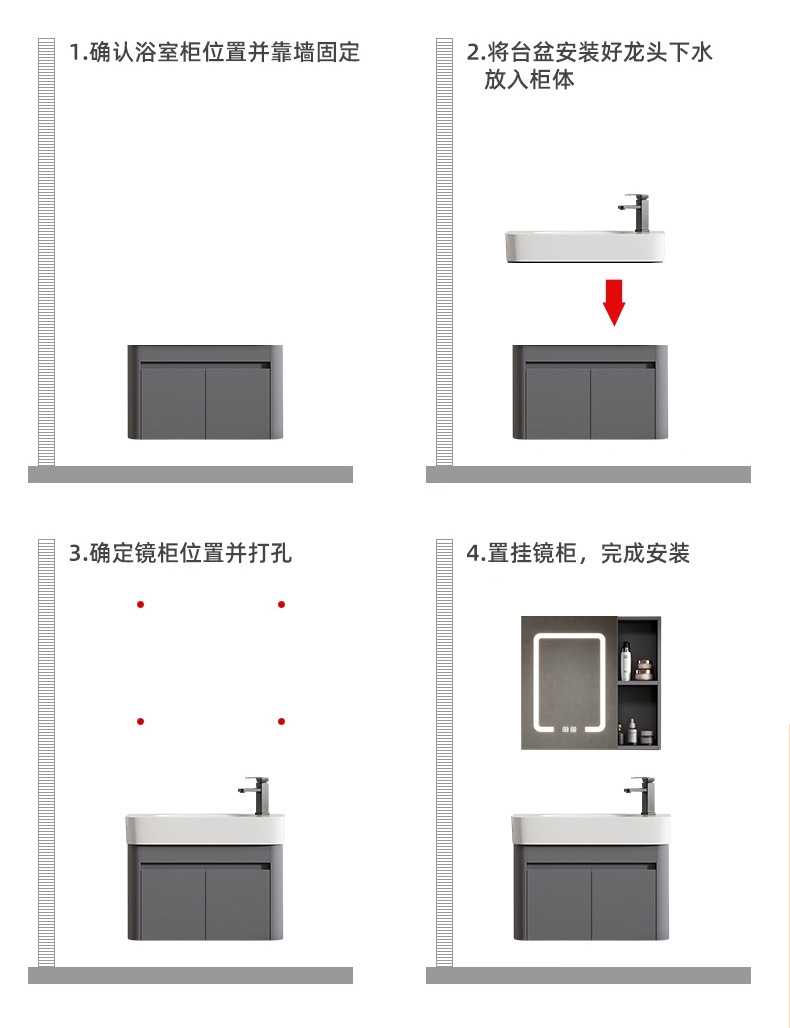 1.确认浴室柜位置并靠墙固定

2.将台盆安装好龙头下水放入柜体

3.确定镜柜位置并打孔

4.置挂镜柜，完成安装