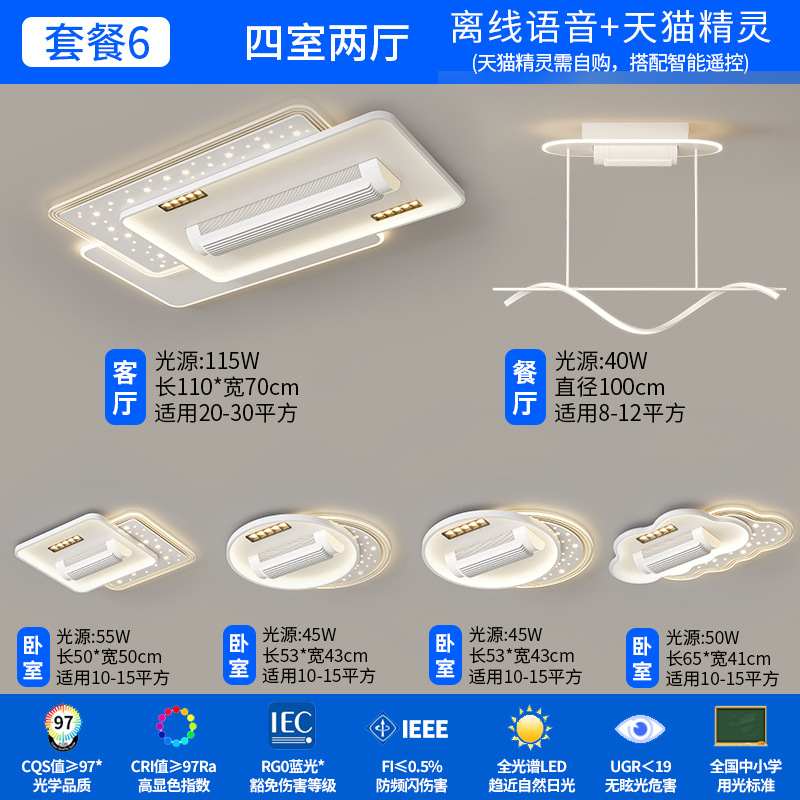 套餐6
四室两厅
离线语音+天猫精灵
(天猫精灵需自购，搭配智能遥控)

客厅
光源:115W
长110*宽70cm
适用20-30平方

餐厅
光源:40W
直径100cm
适用8-12平方

卧室
光源:55W
长50*宽50cm
适用10-15平方

卧室
光源:45W
长53*宽43cm
适用10-15平方

卧室
光源:45W
长53*宽43cm
适用10-15平方

卧室
光源:50W
长65*宽41cm
适用10-15平方

97
CQS值≥97*
光学品质

CRI值≥97Ra
高显色指数

IEC
RG0蓝光*
豁免伤害等级

IEEE
FI≤0.5%
防频闪伤害

全光谱LED
趋近自然日光

UGR<19
无眩光危害

全国中小学
用光标准