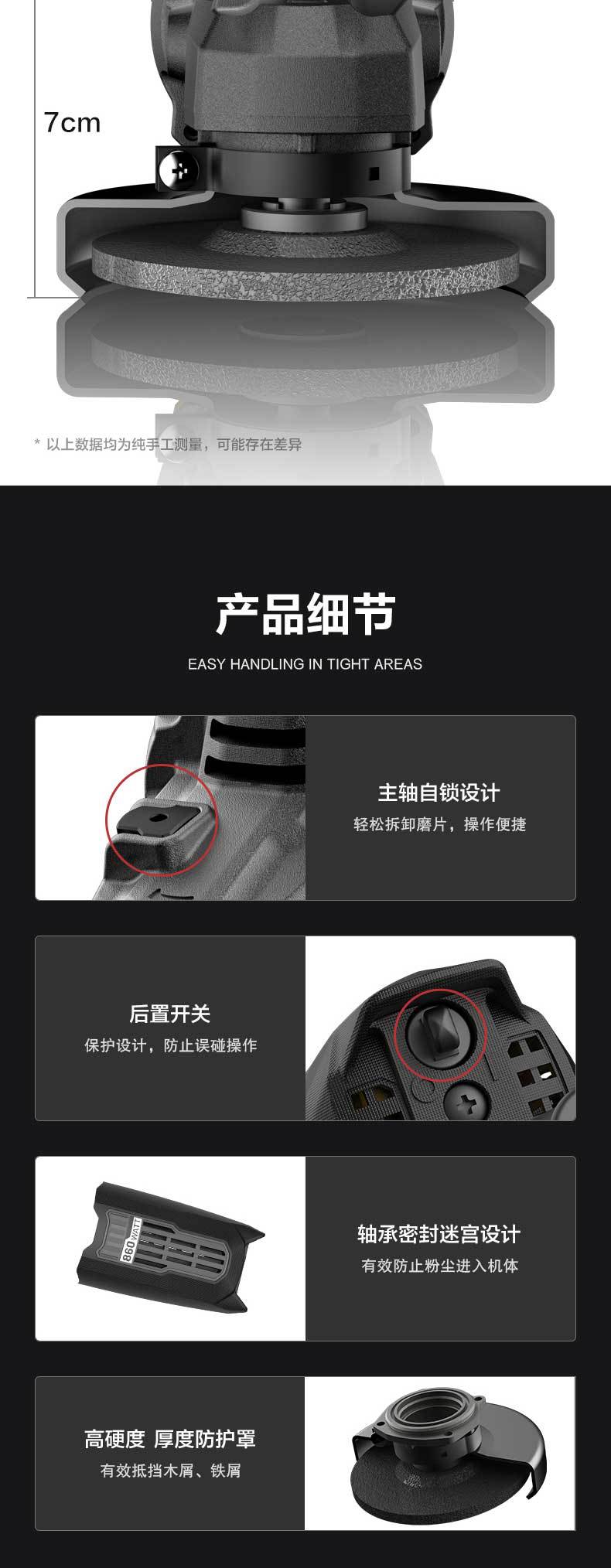 7cm

* 以上数据均为纯手工测量，可能存在差异

产品细节

EASY HANDLING IN TIGHT AREAS

主轴自锁设计

轻松拆卸磨片，操作便捷

后置开关

保护设计，防止误碰操作

860 WATT

轴承密封迷宫设计

有效防止粉尘进入机体

高硬度 厚度防护罩

有效抵挡木屑、铁屑